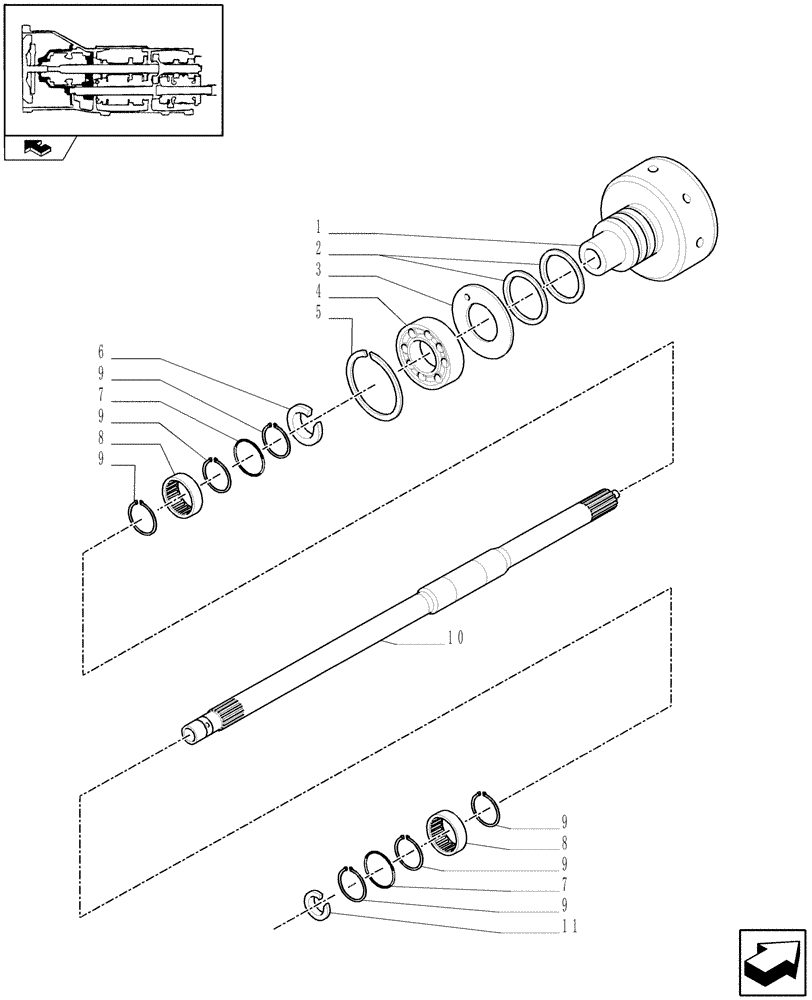 1
2
3
4
5
6
9
7
9
8
9
10
9
8
9
7
9
11