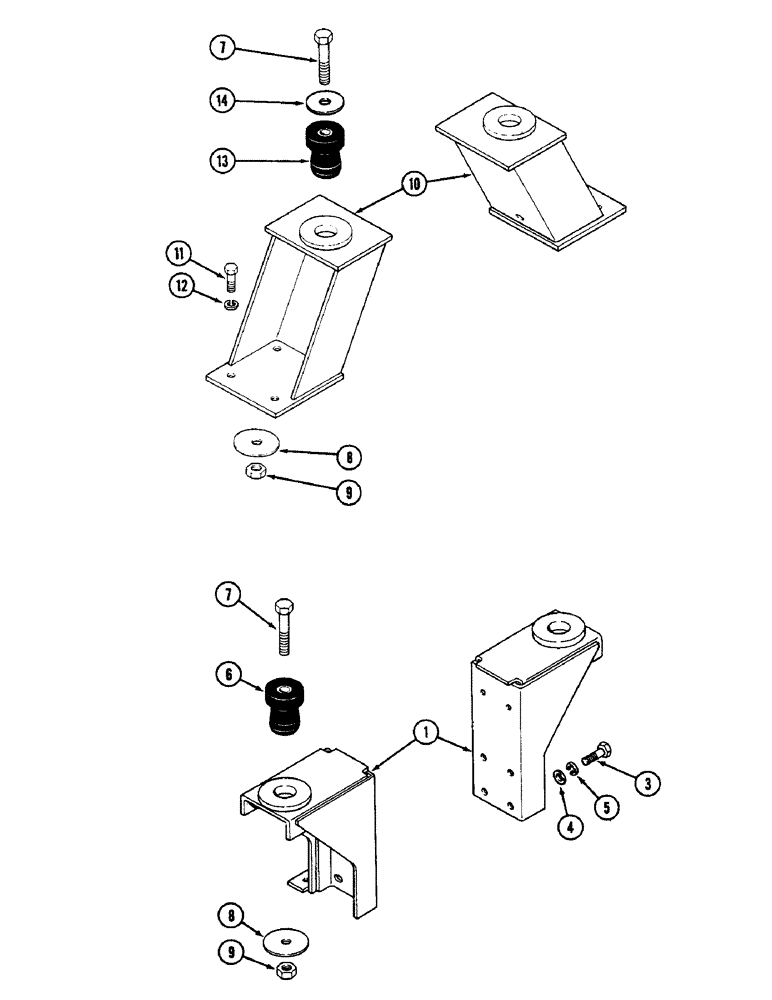 7
14
13
10
11
12
8
9
7
6
1
3
5
4
8
9