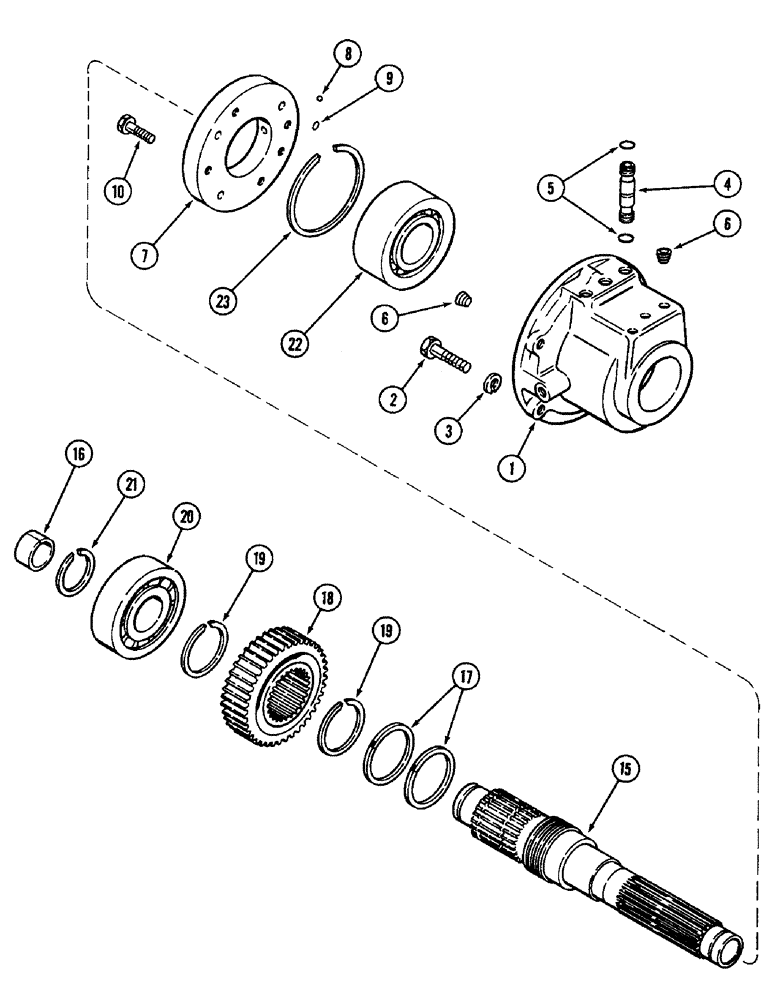 8
9
10
7
23
22
5
4
6
6
2
3
1
16
21
20
19
18
19
17
15