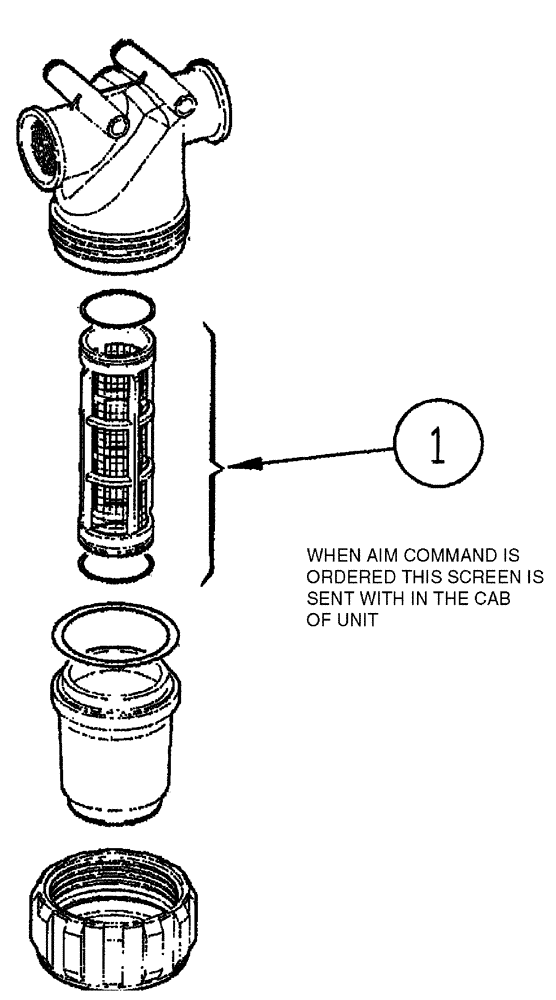 1

WHEN AIM COMMAND IS ORDERED THIS SCREEN IS SENT WITH IN THE CAB OF UNIT