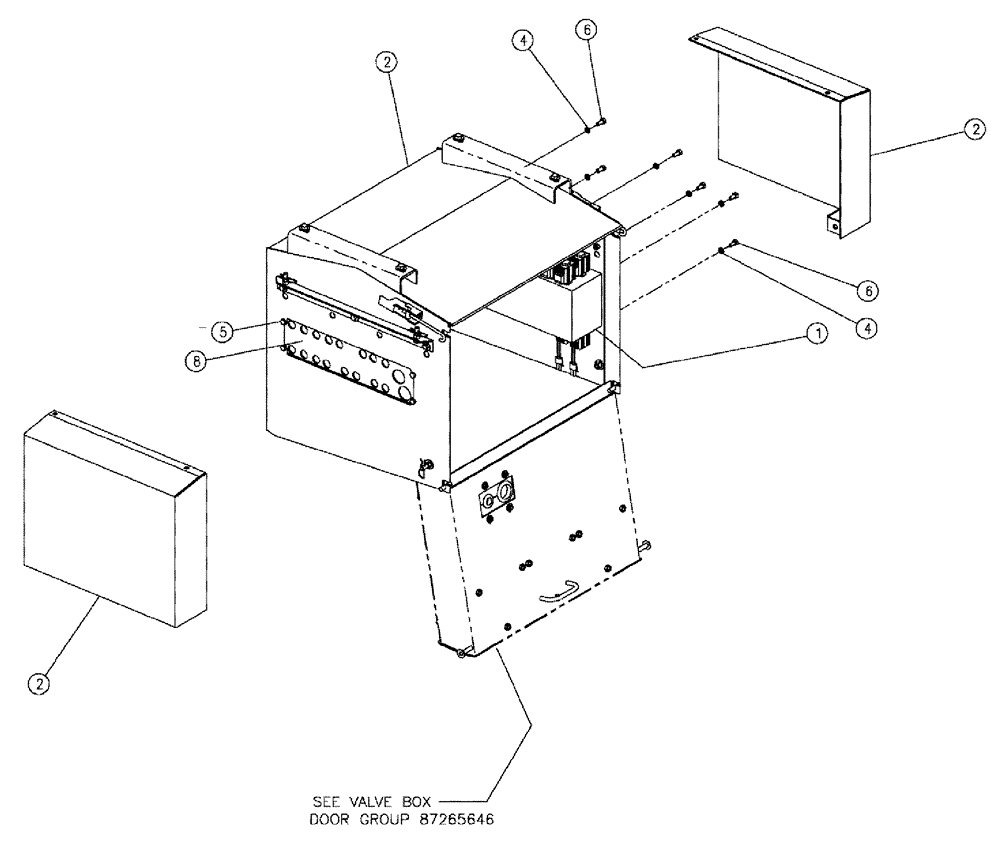 2
4
6
2
6
4
1
5
8
2
SEE VALVE BOX
DOOR GROUP 87265646