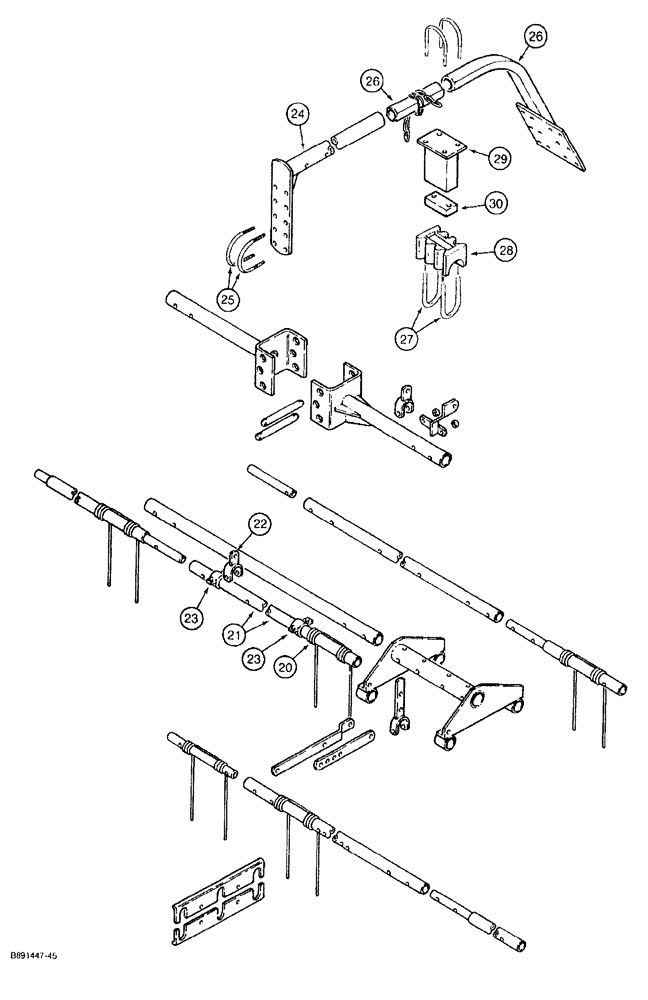 26
26
24
29
30
28
25
27
22
23
21
23
20
B891447-45