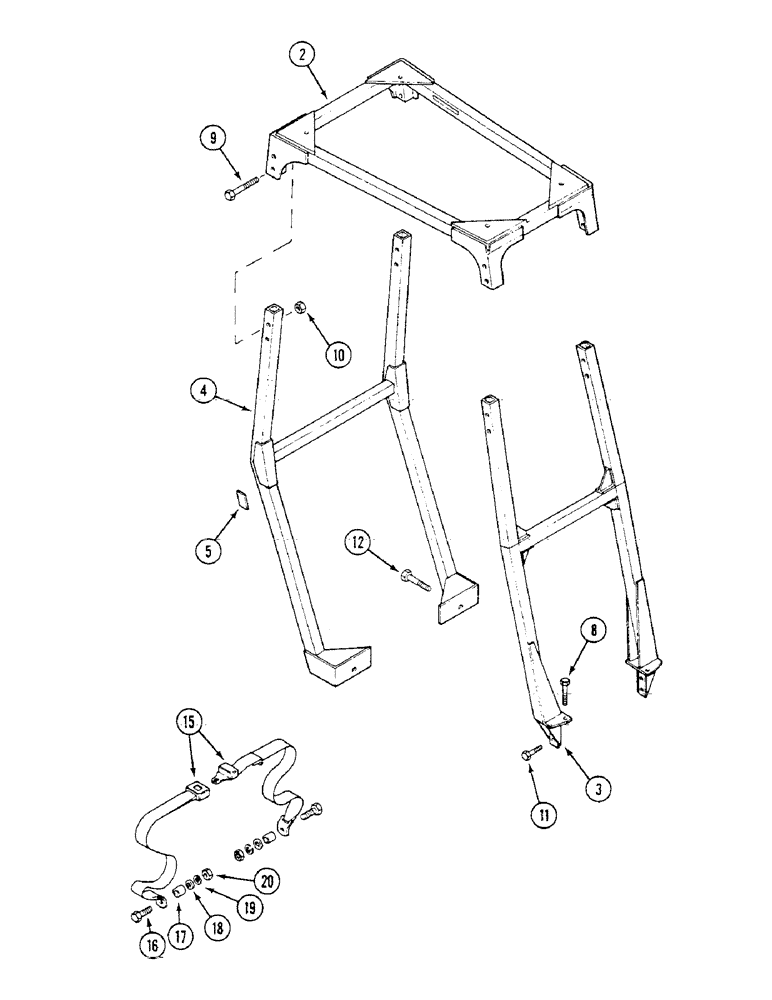 2
9
10
4
5
12
8
15
3
11
20
19
18
17
16