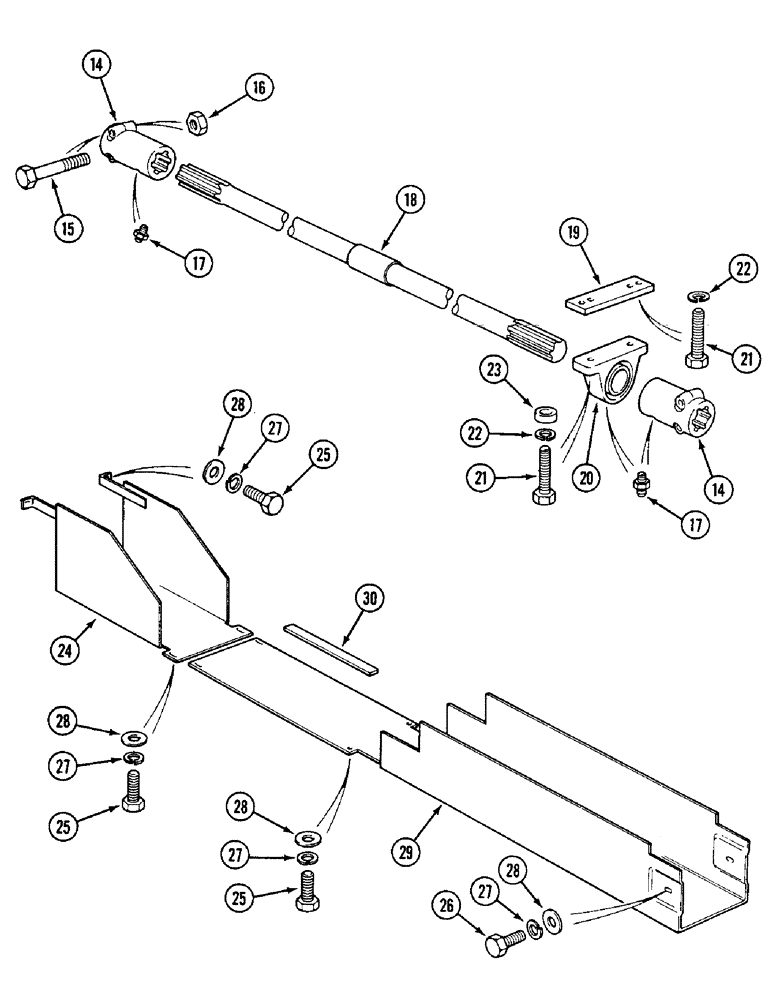 14
16
15
17
18
19
22
21
23
22
21
20
14
17
28
27
25
24
30
28
27
25
28
27
25
29
28
27
26