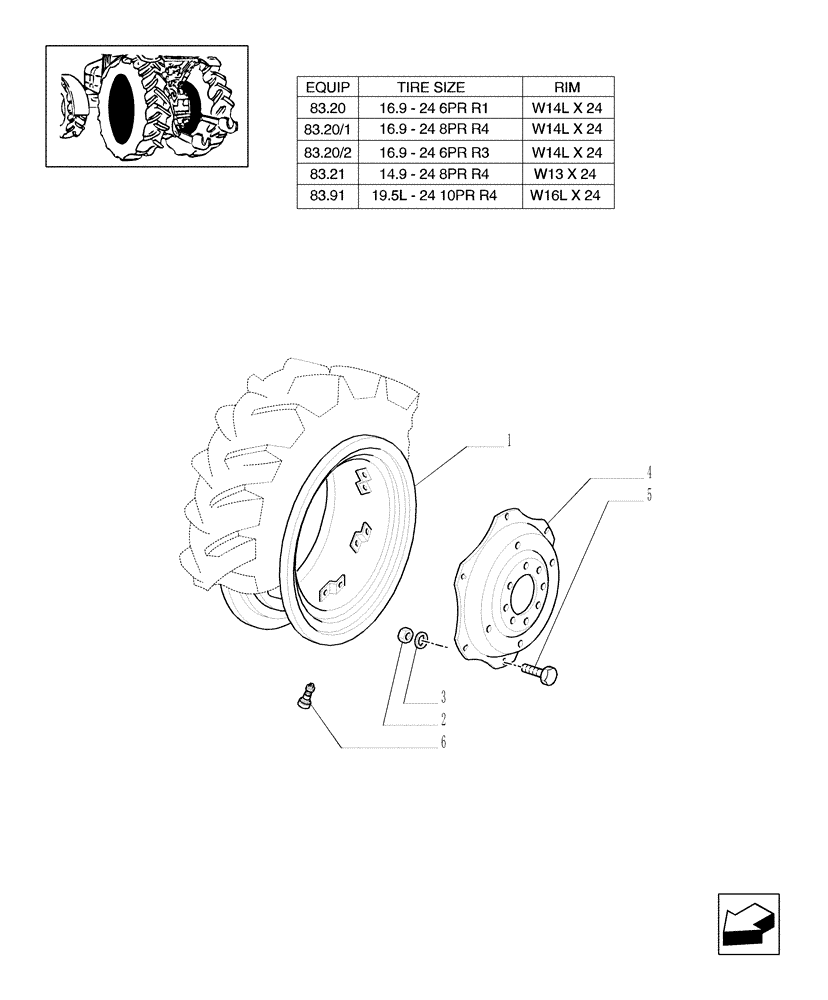 | EQUIP | TIRE SIZE | RIM |
|---|---|---|
| 83.20 | 16.9 - 24 6PR R1 | W14L X 24 |
| 83.20/1 | 16.9 - 24 8PR R4 | W14L X 24 |
| 83.20/2 | 16.9 - 24 6PR R3 | W14L X 24 |
| 83.21 | 14.9 - 24 8PR R4 | W13 X 24 |
| 83.91 | 19.5L - 24 10PR R4 | W16L X 24 |

1
4
5
3
2
6