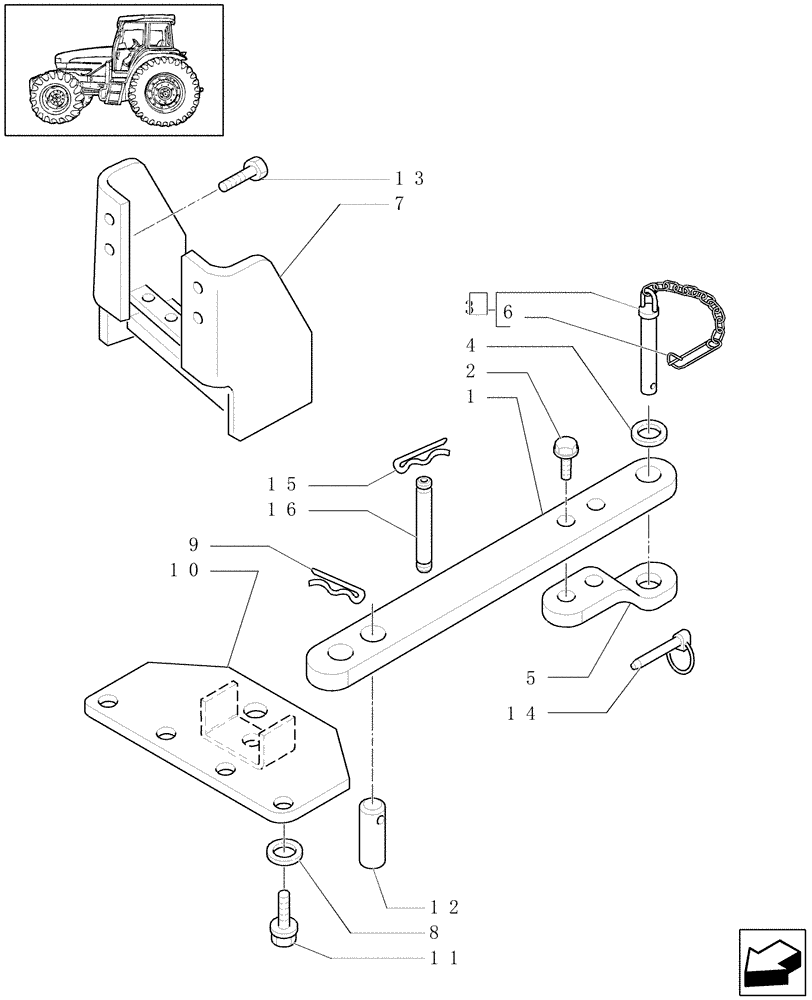 13
7
3
6
4
2
1
15
16
9
10
5
14
12
8
11