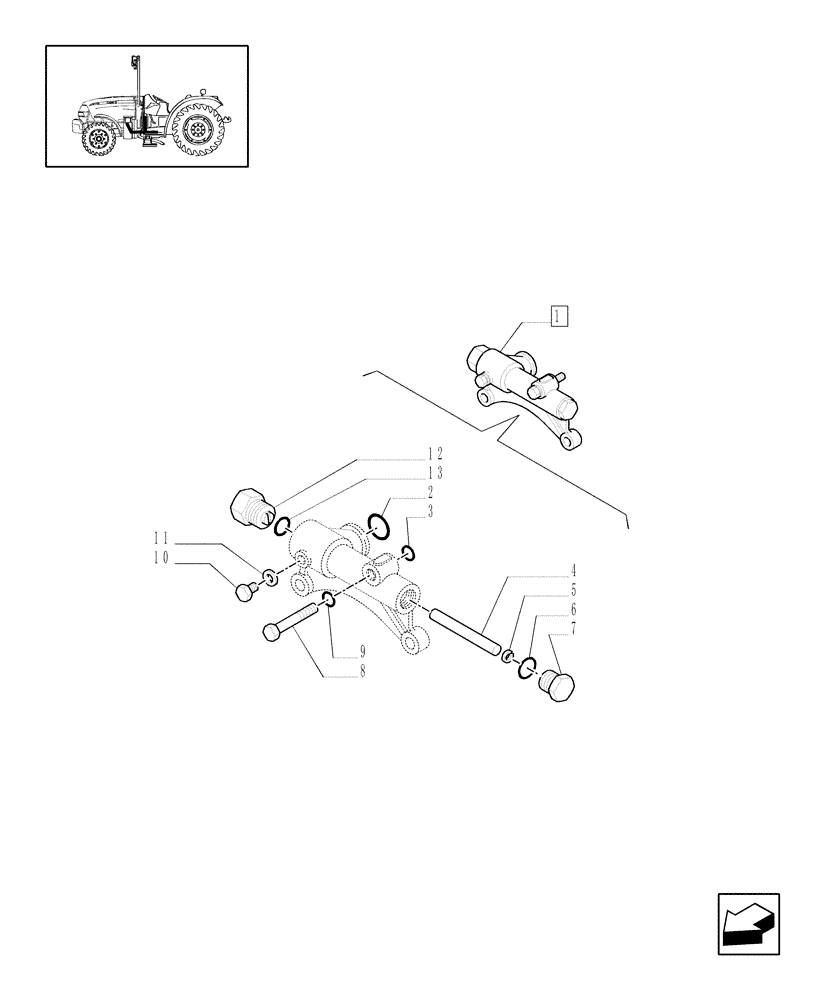 1
12
13
2
3
11
10
4
5
6
7
9
8