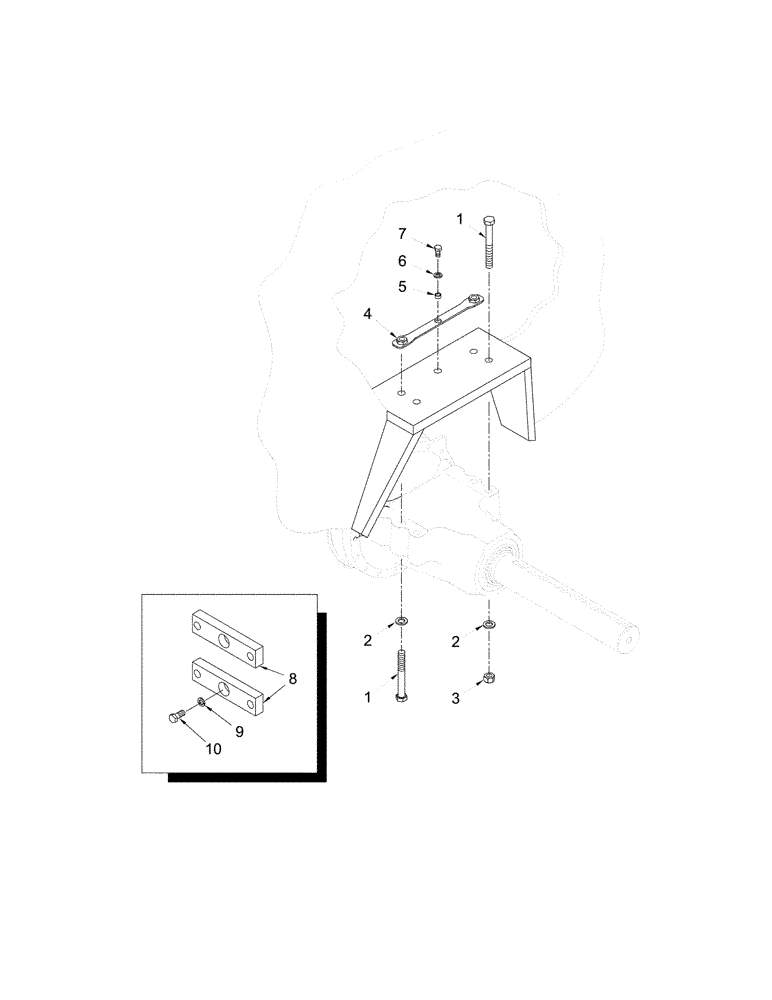 1
7
6
5
4
2
2
1
3
8
9
10