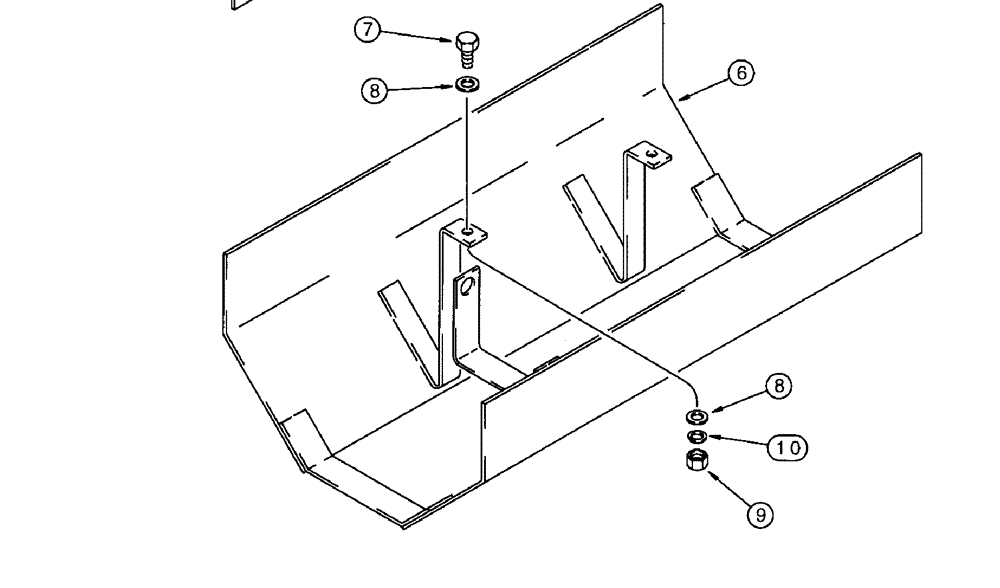 7
8
6
8
10
9