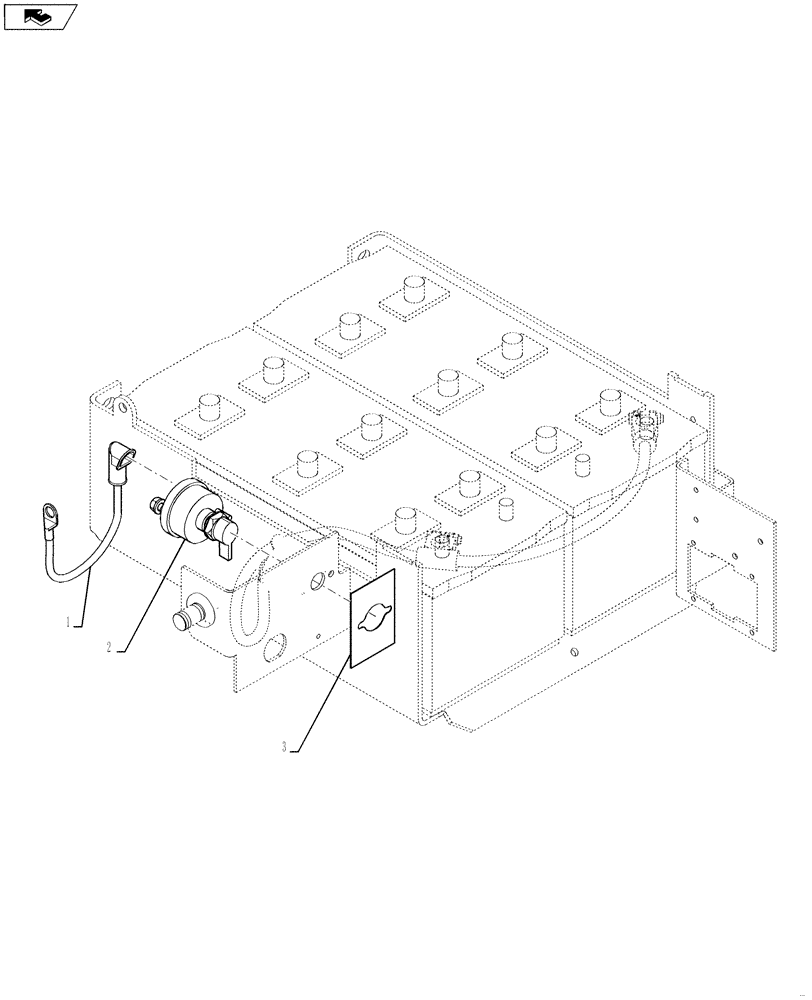 1
2
3