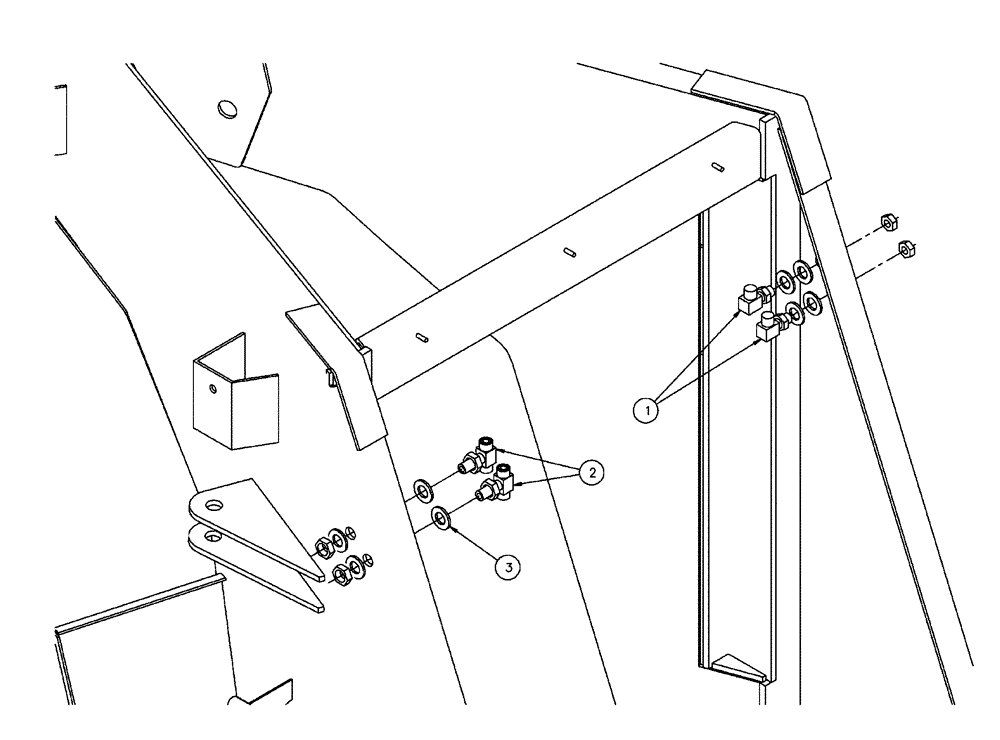 1

2

3