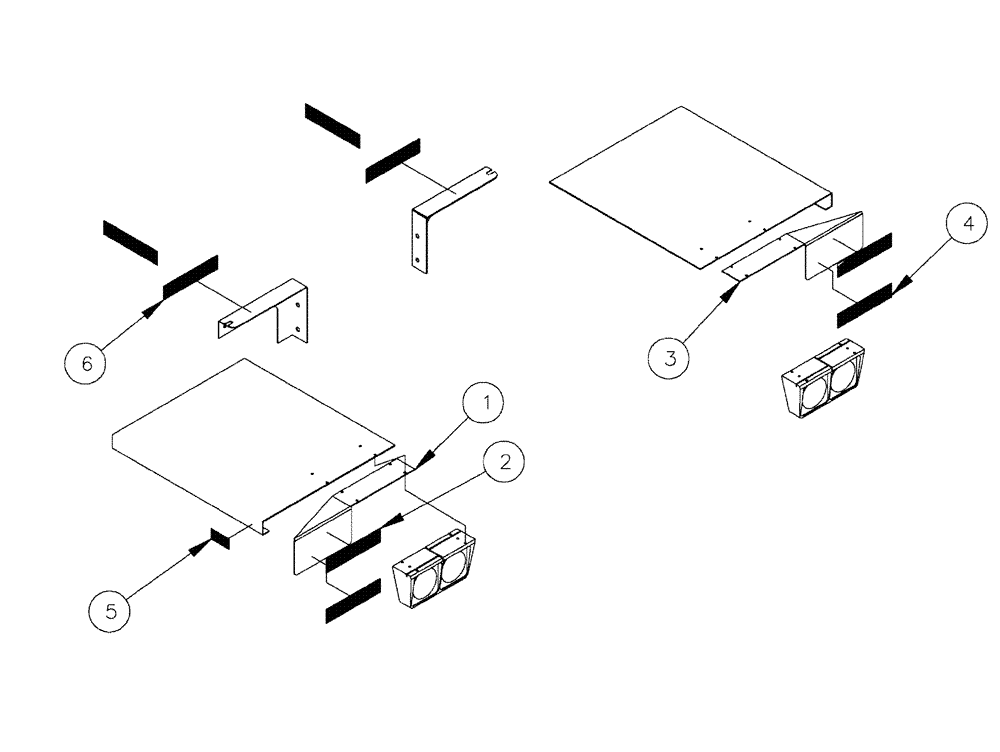 4

6

3

1

2

5