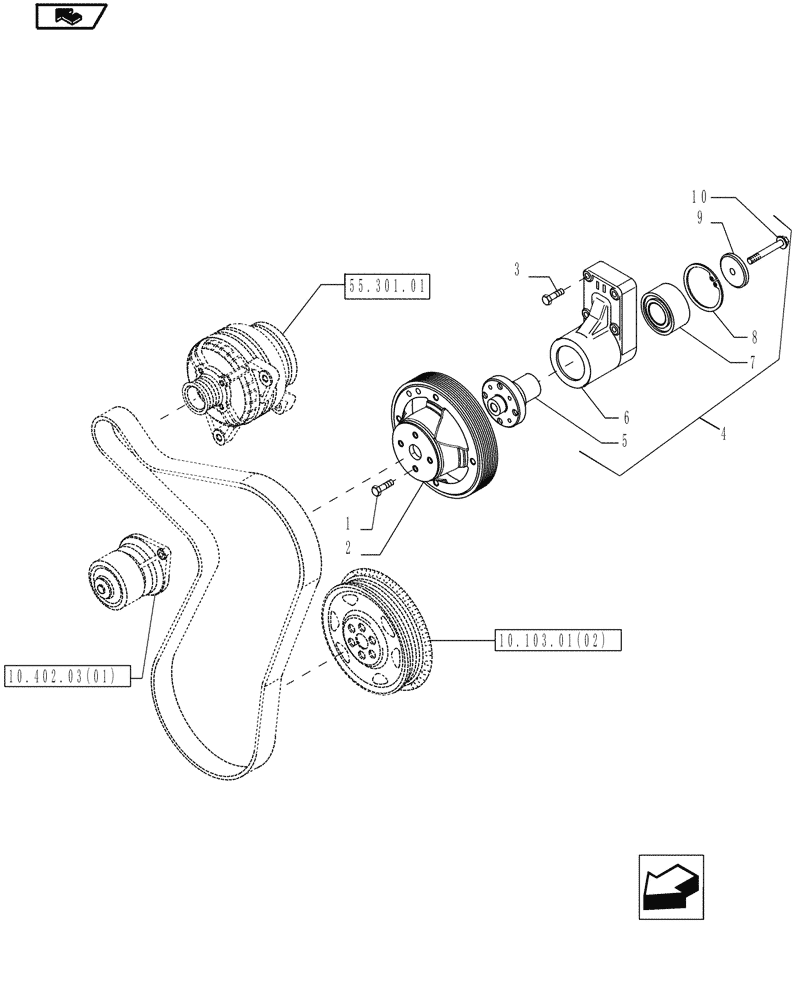 10
9
3
55.301.01
8
7
6
5
4
1
2
10.103.01(02)
10.402.03(01)