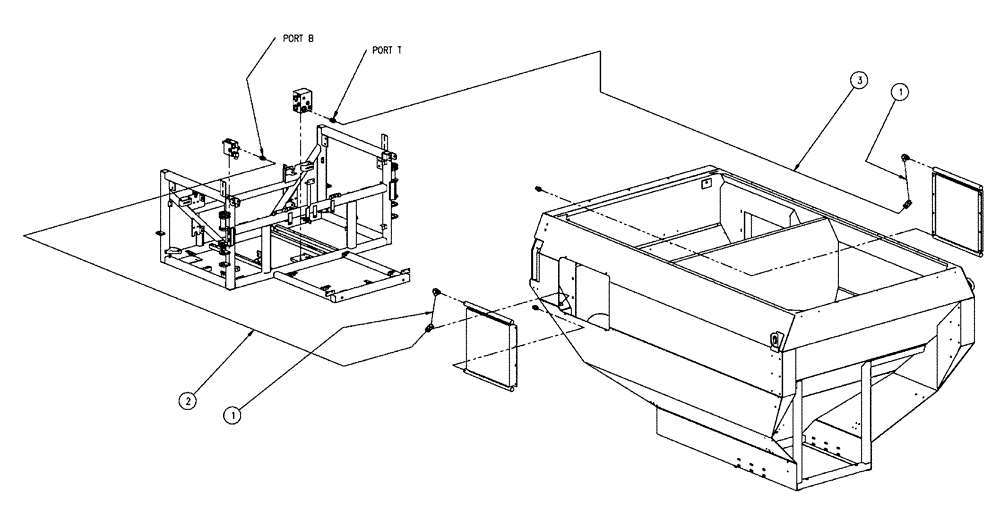 PORT B
PORT T
3
1
2
1