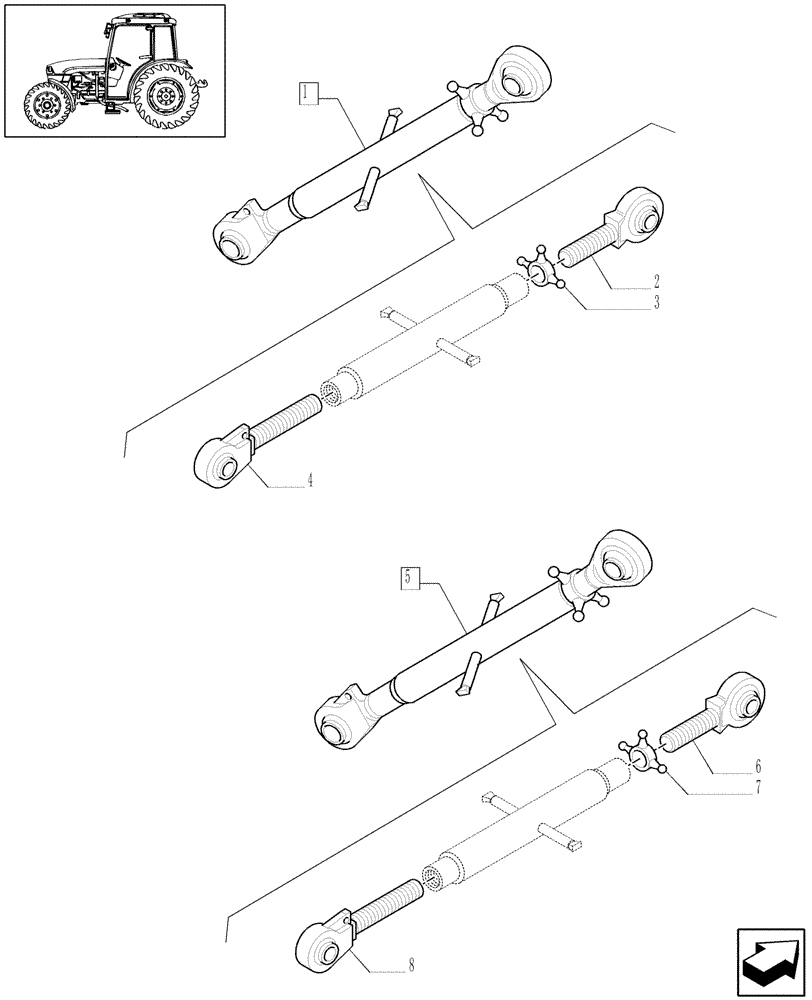 1
2
3
4
5
6
7
8