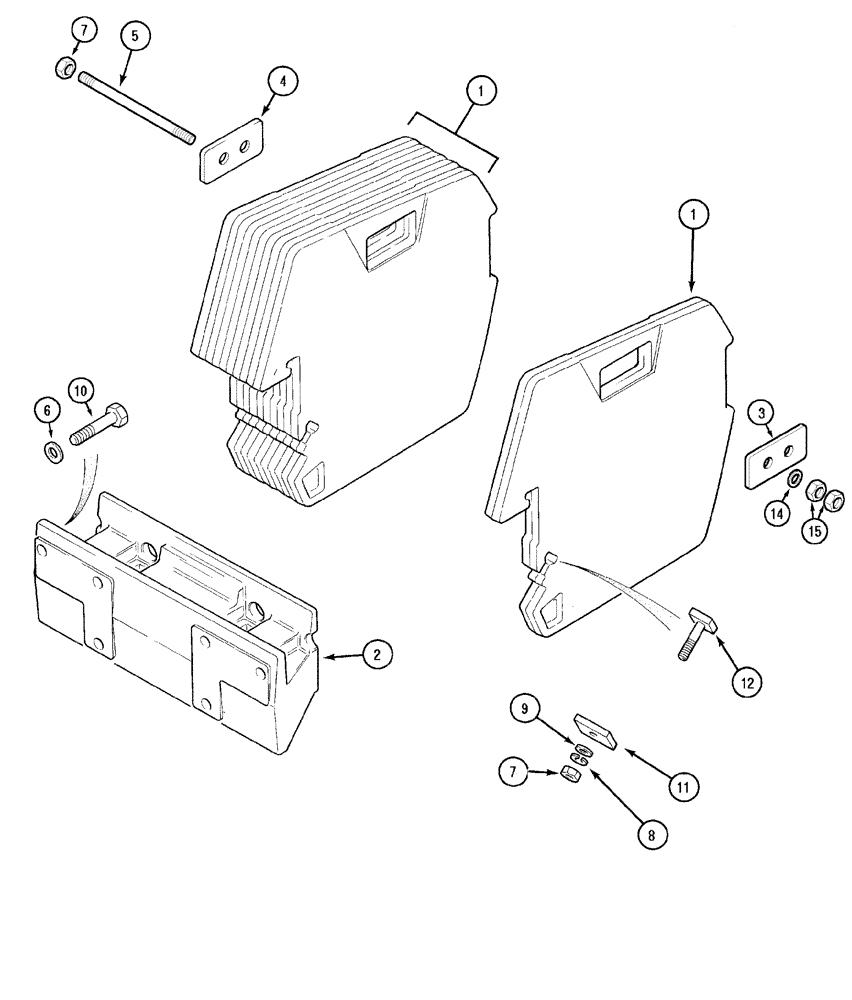 7
5
4
1
1
6
10
3
14
15
2
12
9
11
7
8