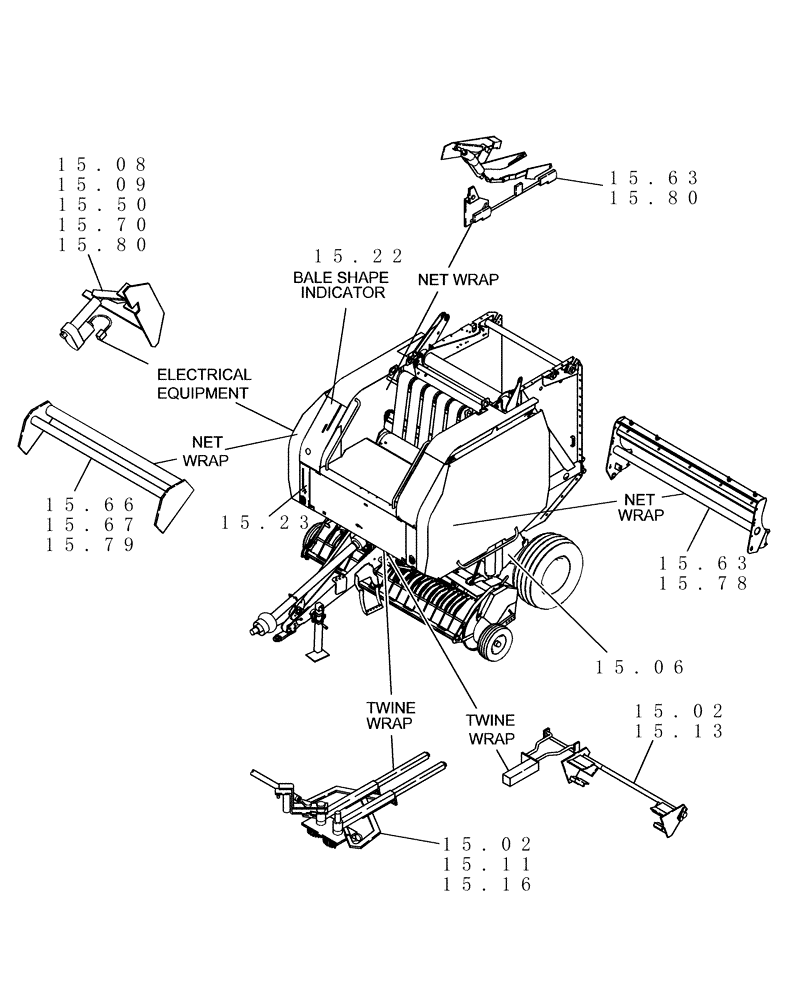 15.08
15.09
15.50
15.70
15.80

15.63
15.80

15.22
BALE SHAPE INDICATOR

NET WRAP

ELECTRICAL EQUIPMENT

NET WRAP

15.66
15.67
15.79

15.23

NET WRAP

15.63
15.78

15.06

TWINE WRAP

TWINE WRAP

15.02
15.13

15.02
15.11
15.16