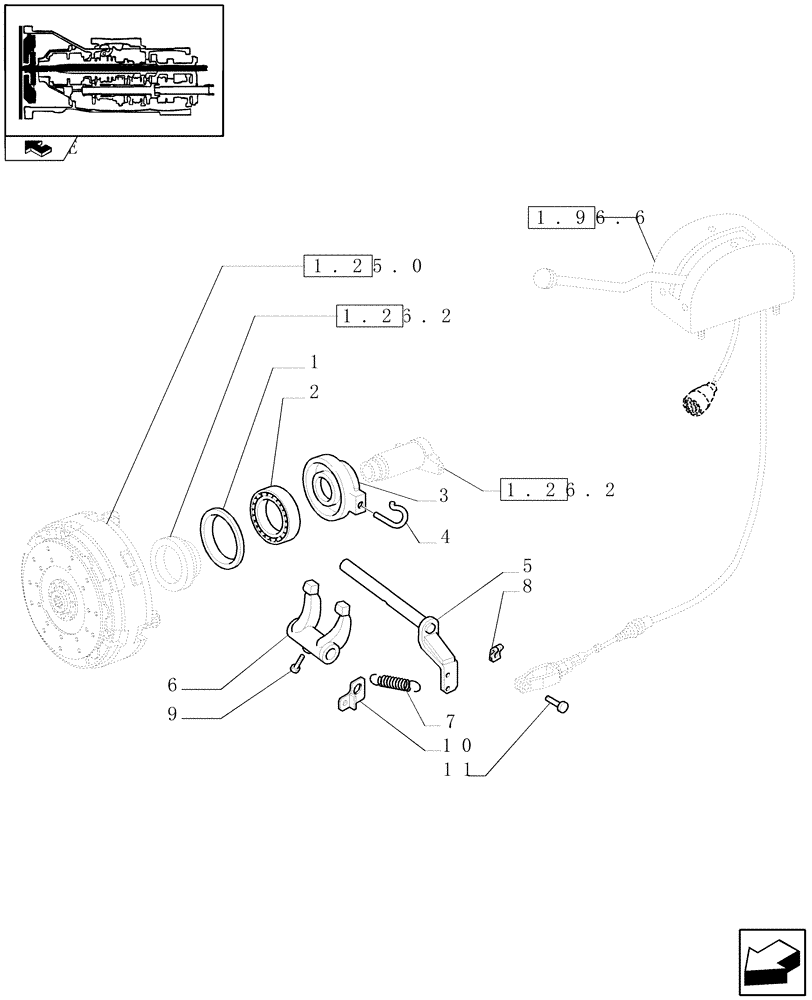 1.96.6

1.25.0

1.26.2

1

2

3

1.26.2

4

5

8

6

9

7

10

11