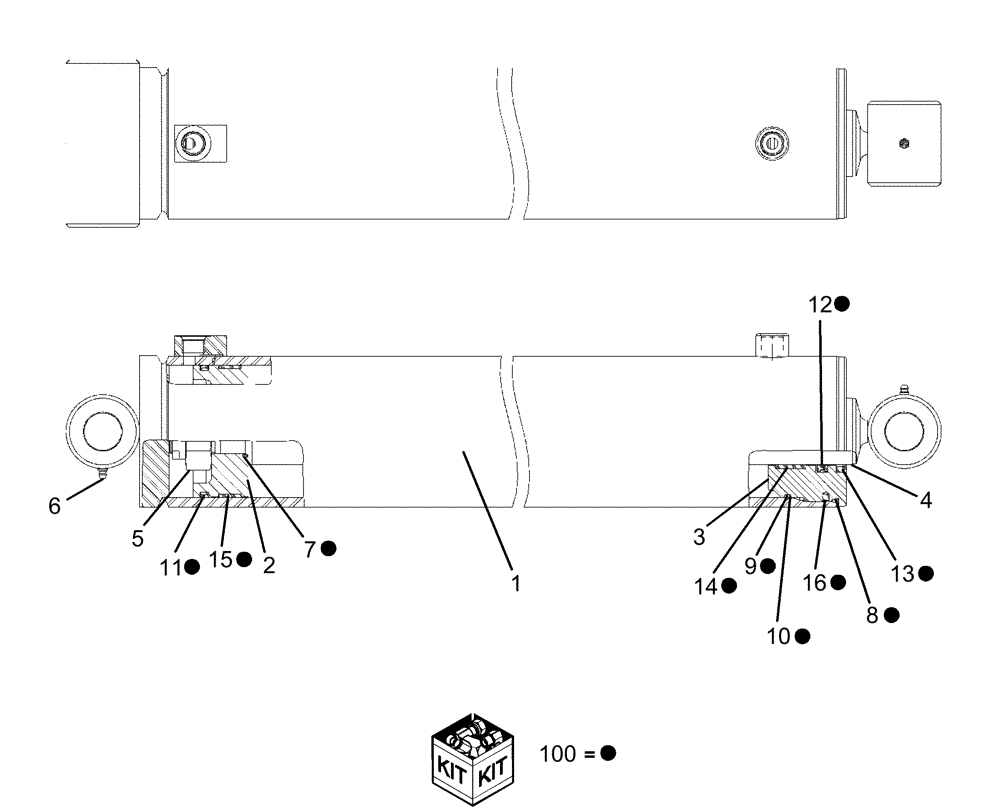 12●
6
5
11●
15●
2
7●
1
3
14●
9●
10●
16●
8●
13●
4
KIT KIT
100 = ●