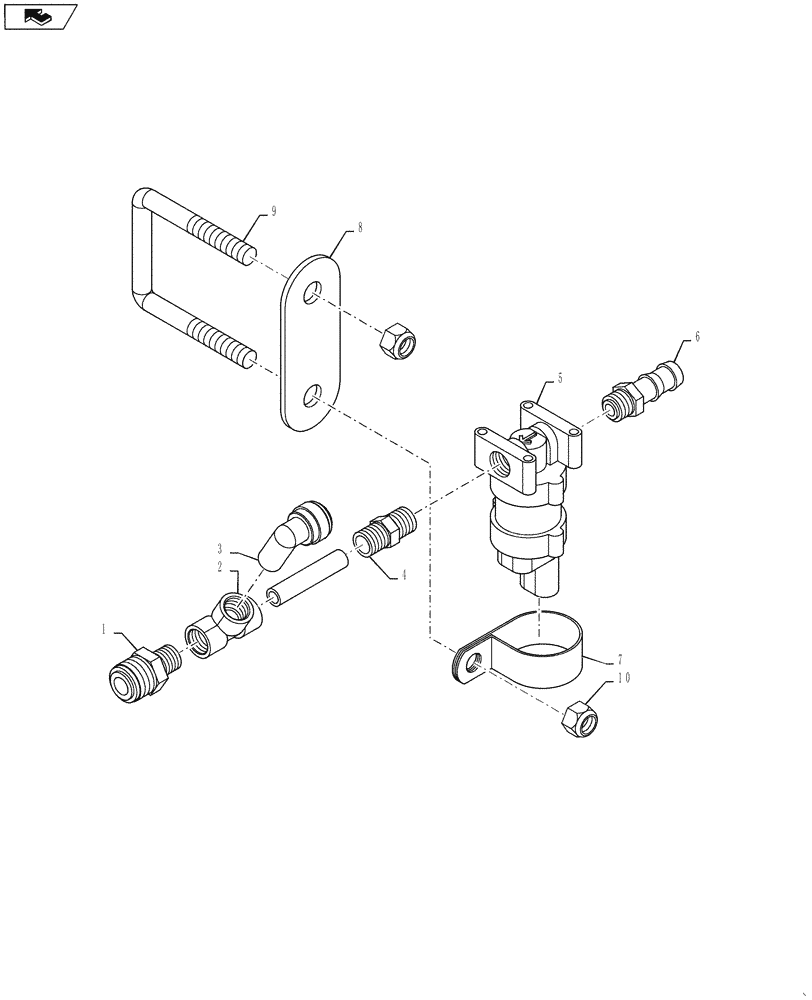 9
8
6
5
3
2
4
1
7
10