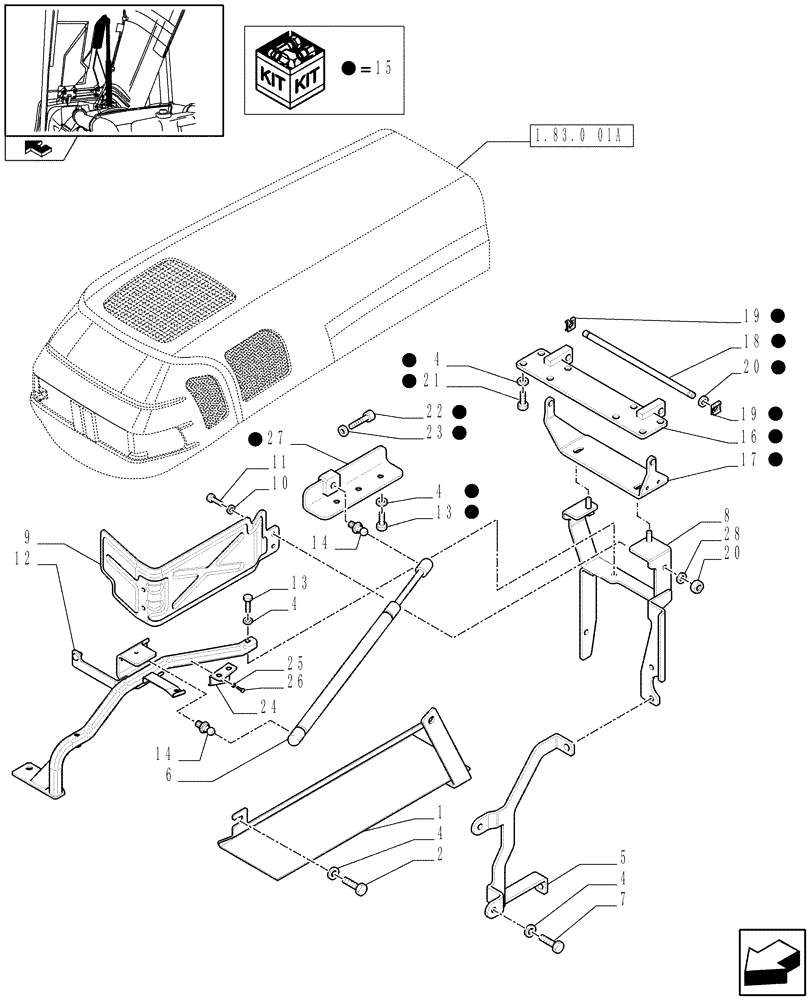 KIT KIT
● = 15

1.83.0 01A

19 ●
18 ●
20 ●
19 ●
16 ●
17 ●
● 4
● 21
22 ●
23 ●
● 27
11
10
4 ●
13 ●
14
9
12
13
4
25
26
24
14
6
8
28
20
1
4
2
5
4
7