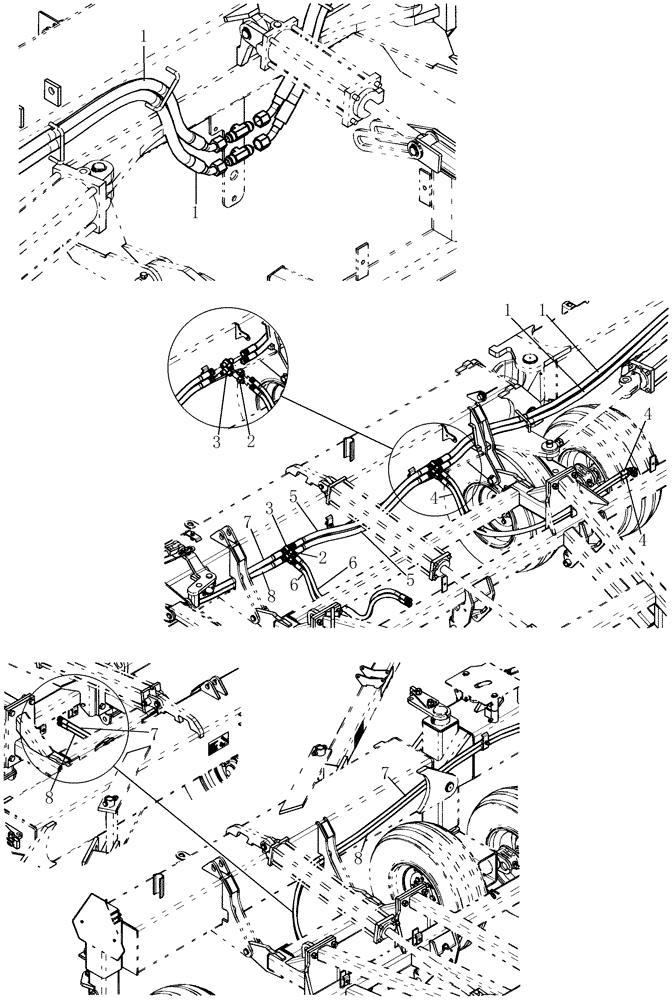 1
1
1
1
3
2
4
4
4
7
3
5
2
8
6
6
5
7
8
7
8