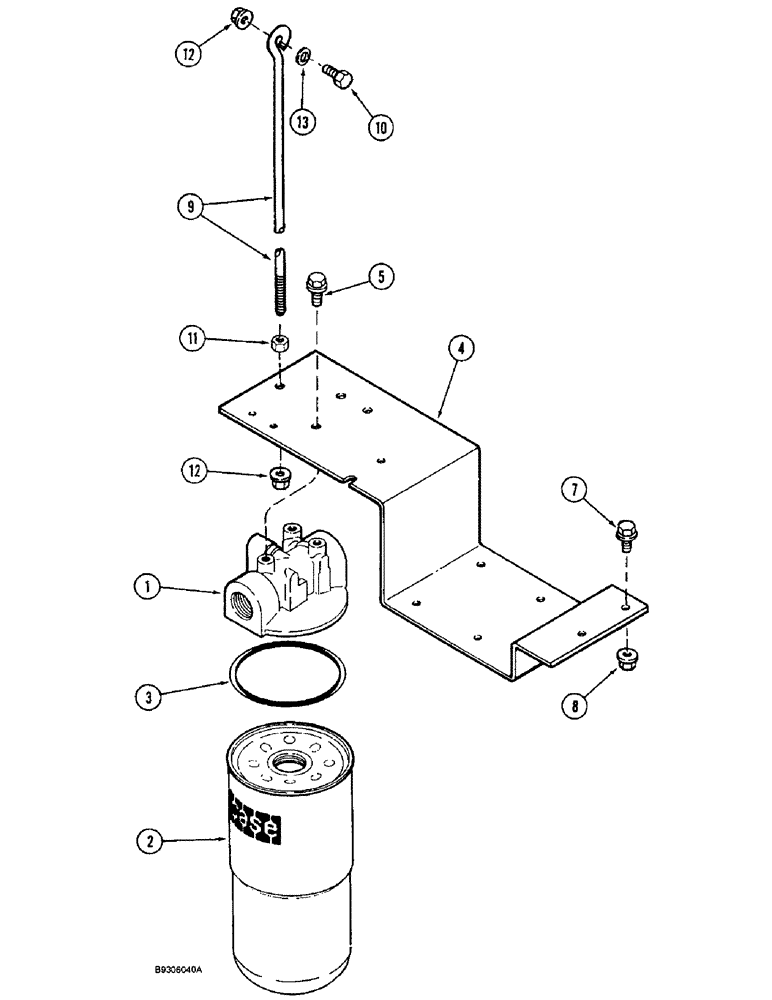 12
13
10
9
5
11
4
12
7
1
3
8
case
2
B9306040A