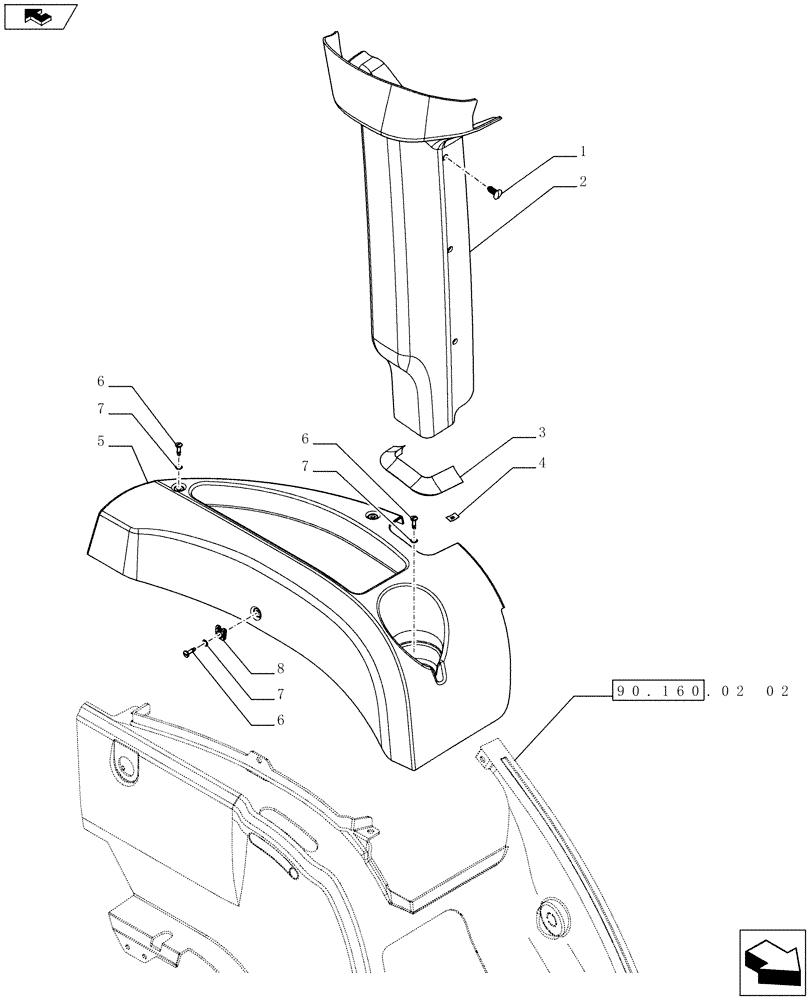 1
2
6
7
5
6
7
3
4
8
7
6
90.160.02 02