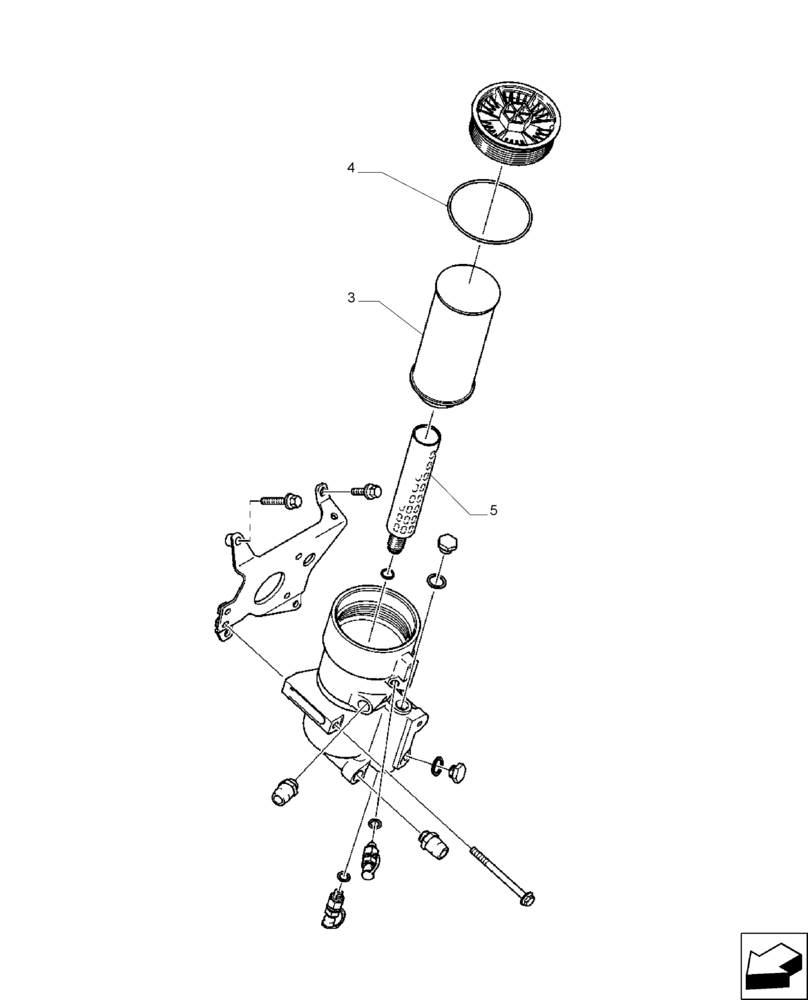 4

3

5