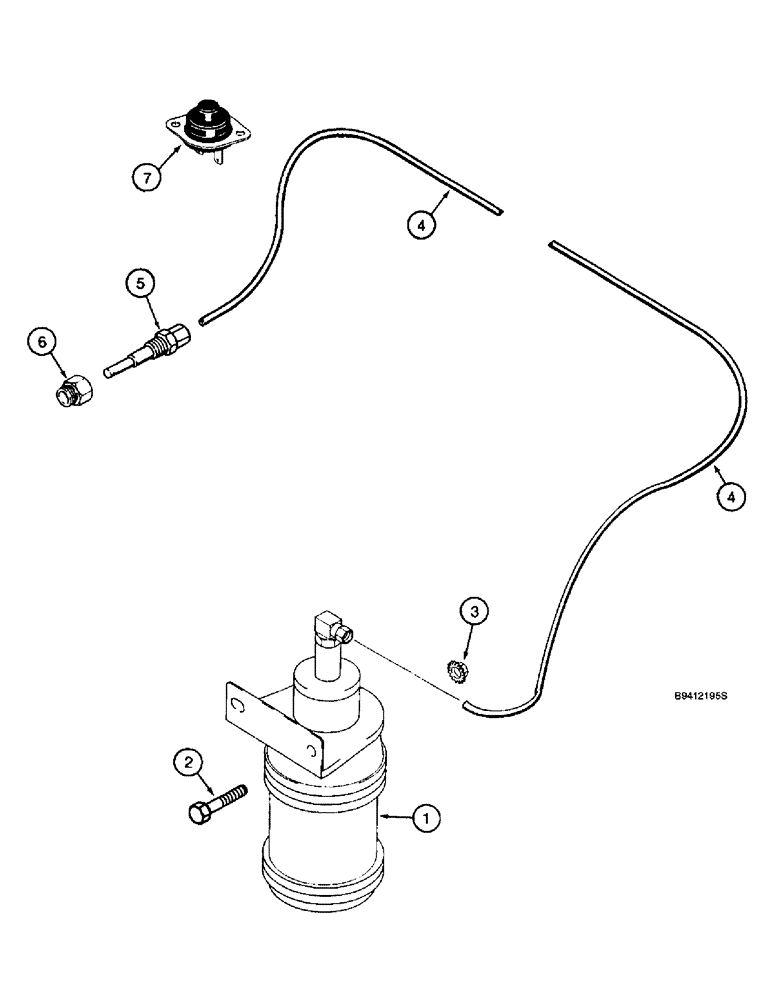 7

4

5

6

4

3

B9412195S

2

1