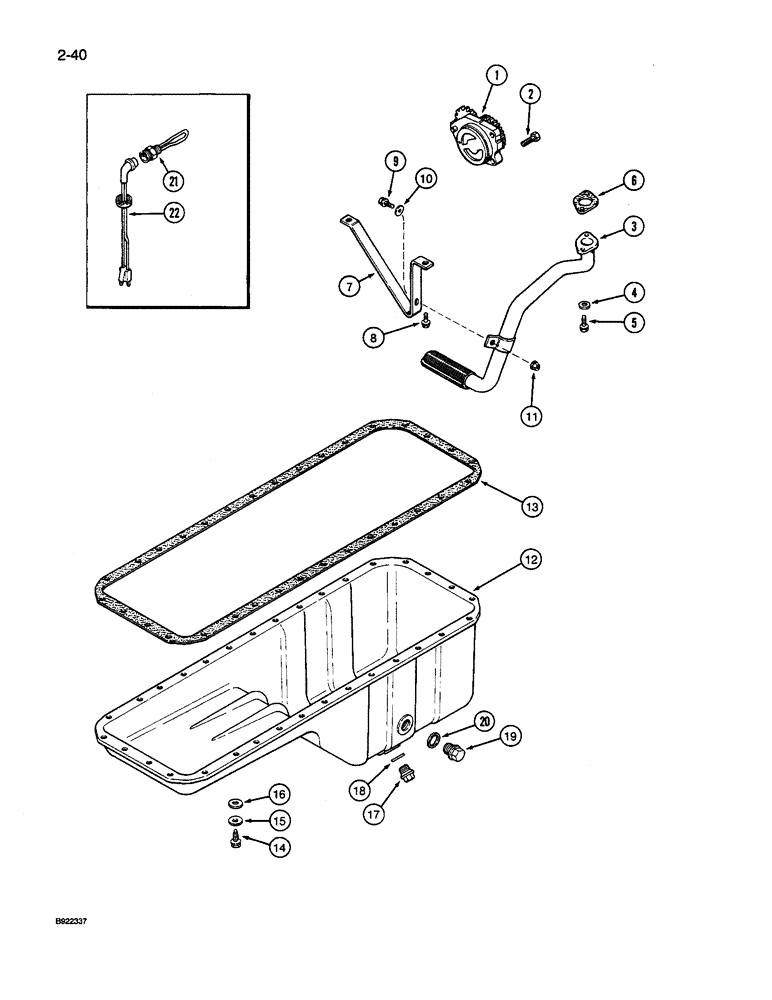 2-40

21
22
1
2
9
10
6
3
7
4
5
8
11
13
12
20
19
18
17
16
15
14

B922337