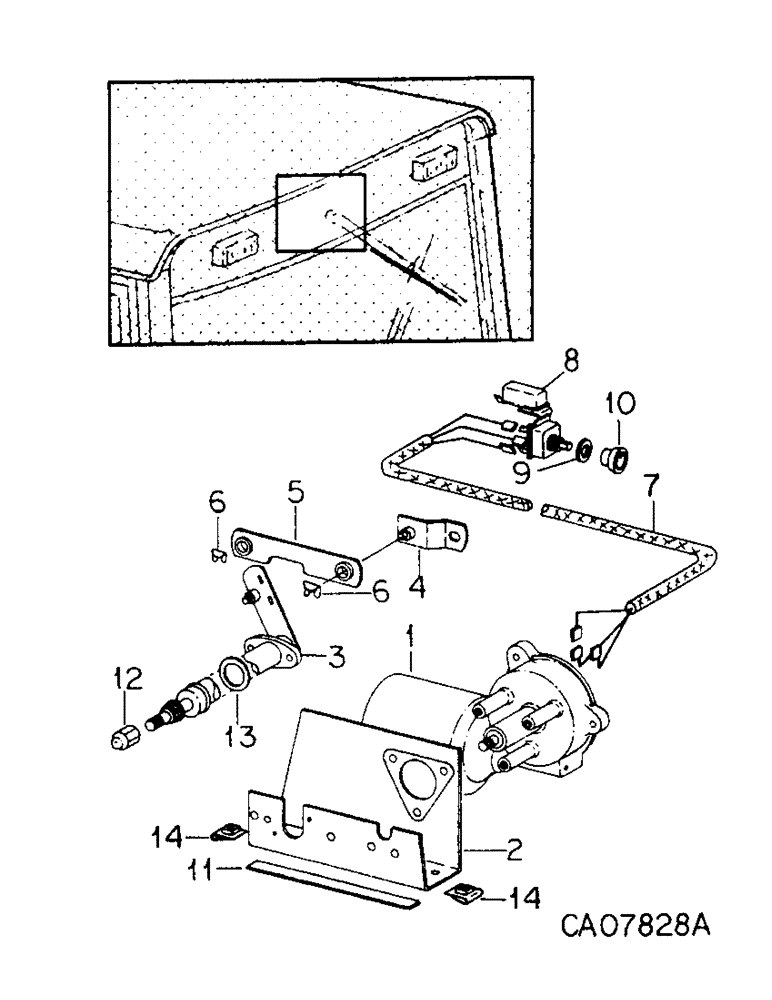 8
10
9
7
6
5
4
6
3
1
12
13
14
2
11
14
CA07828A