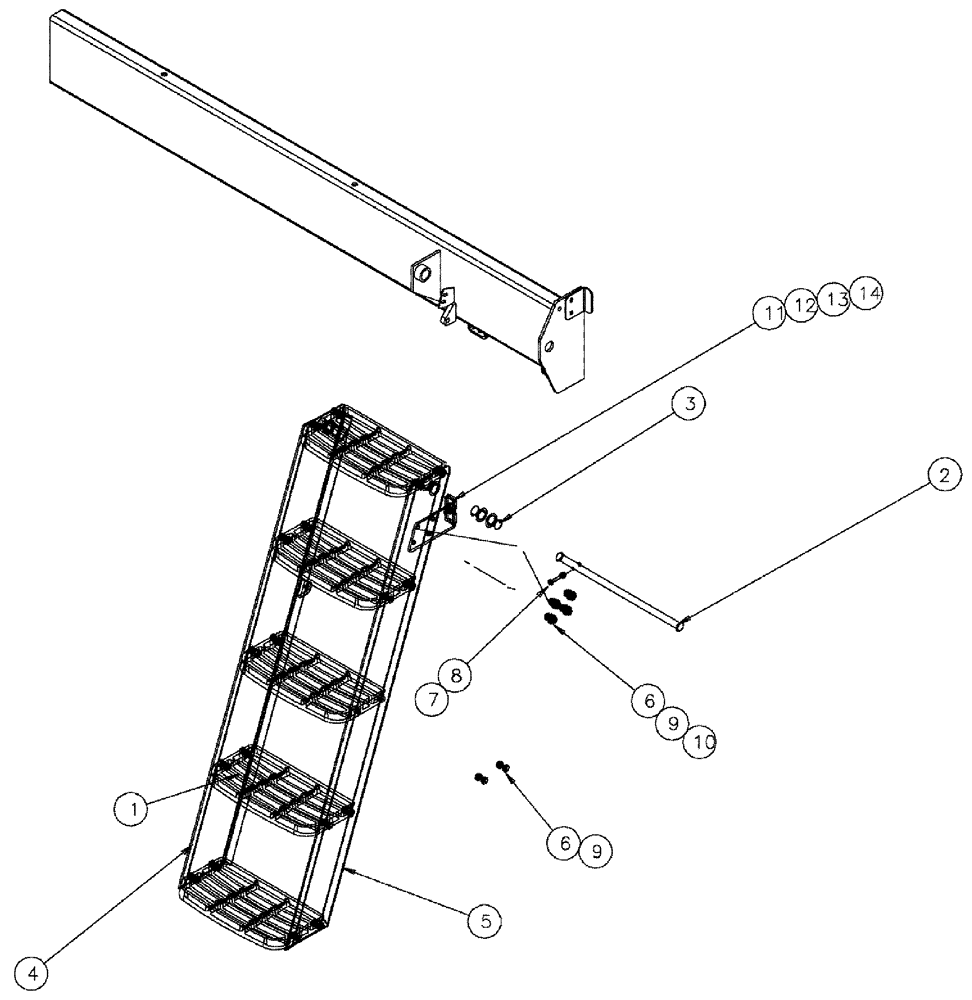 11 12 13 14
3
2
8
7
6
9
10
1
6 9
5
4