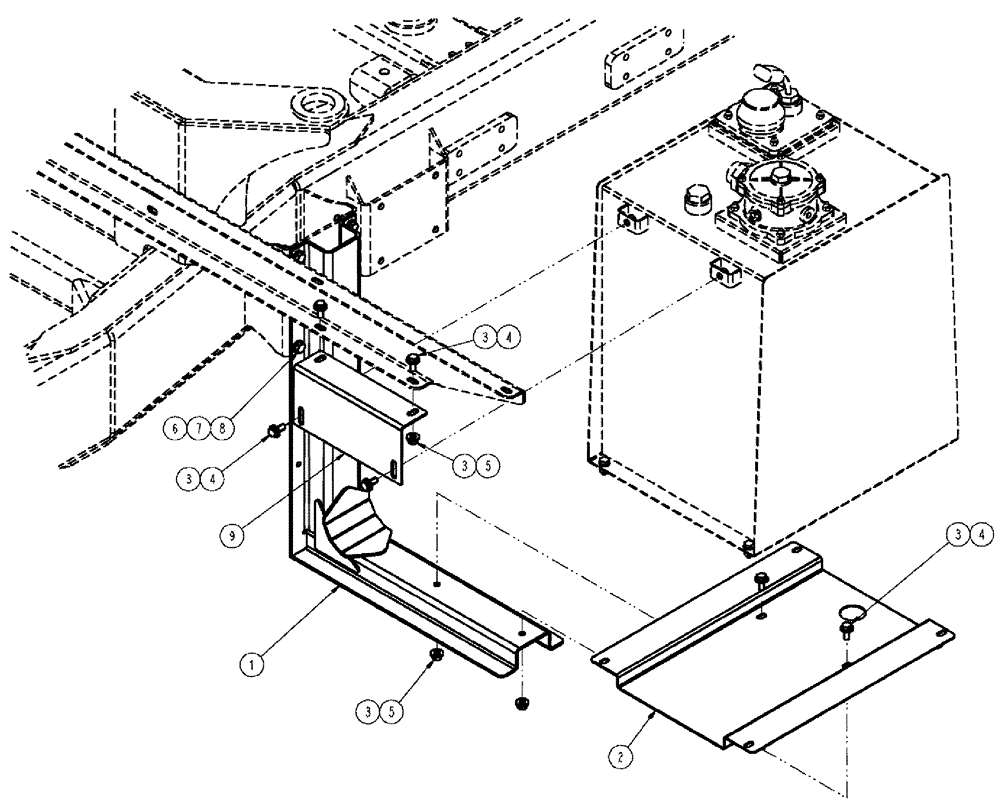 3 4
6 7 8
3 4
3 5
9
3 4
1
3 5
2