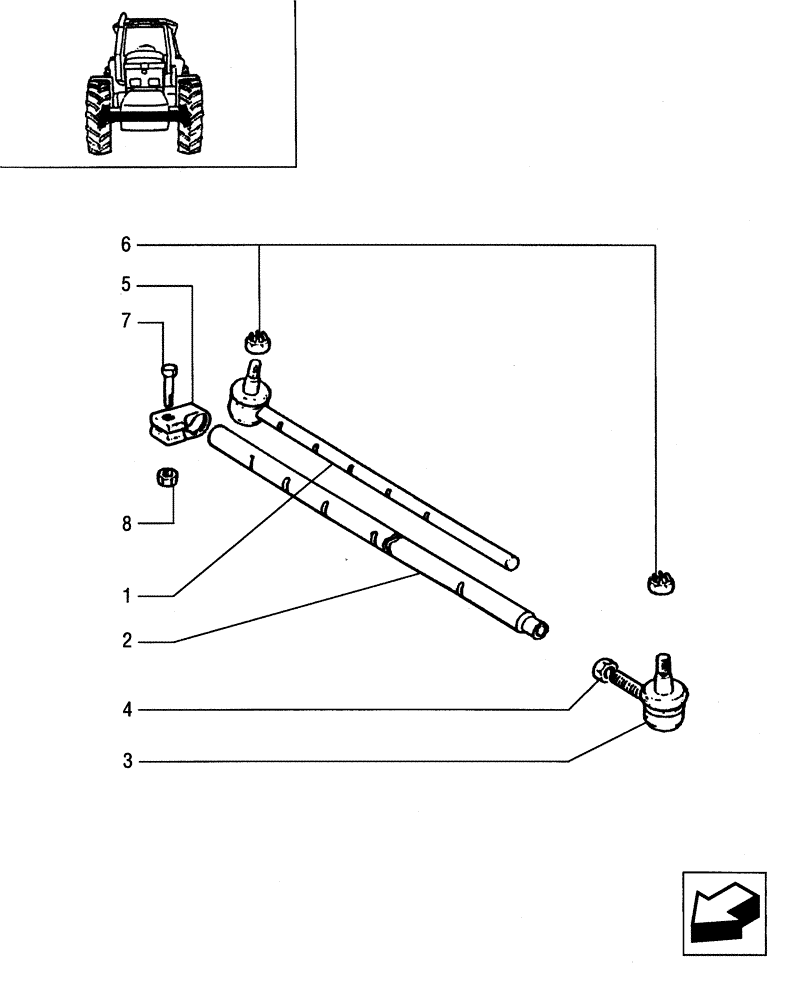 6
5
7
8
1
2
4
3