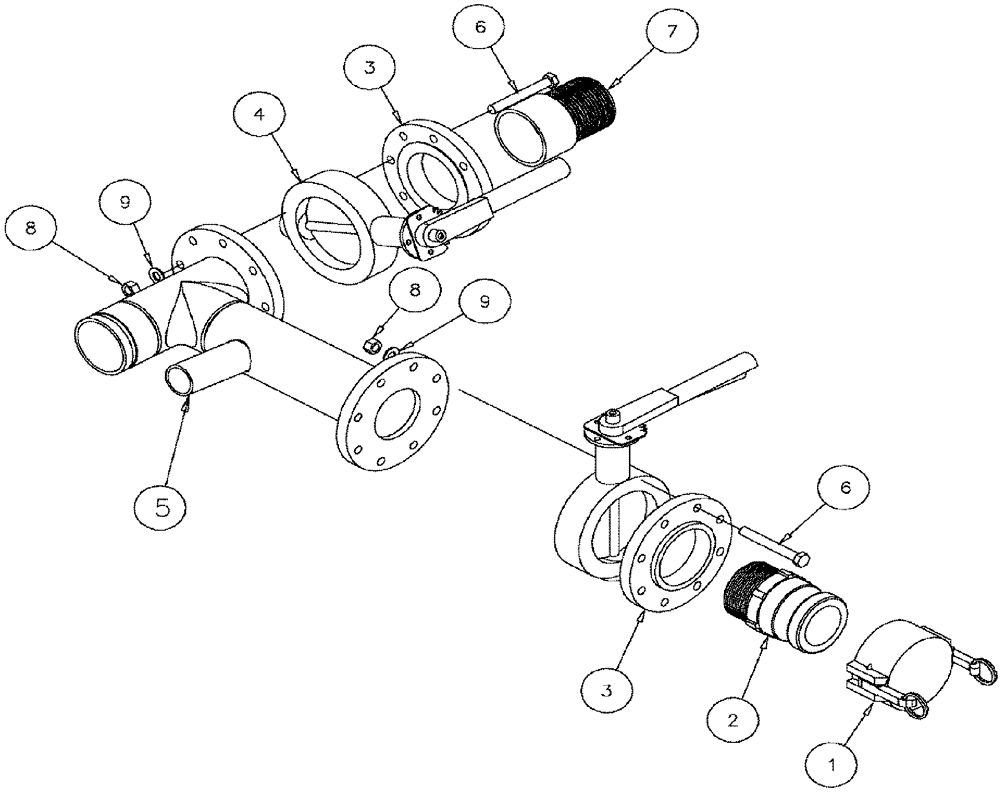 6
7
3
4
9
8
8
9
5
6
3
2
1