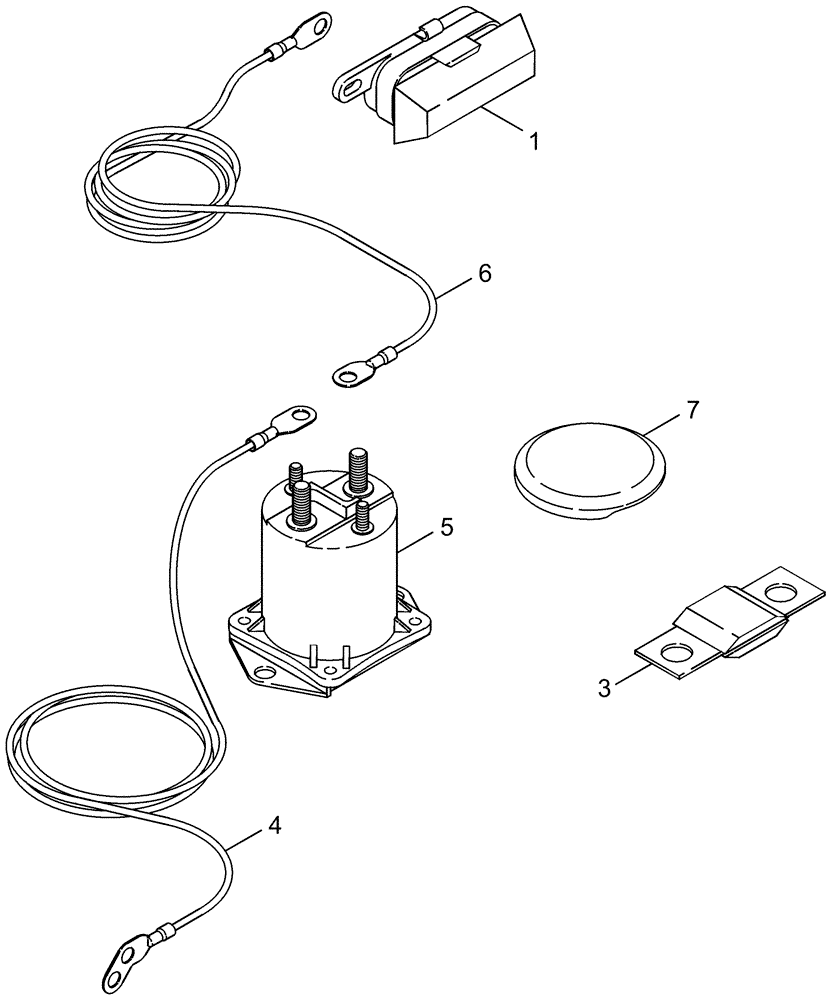 1
6
7
5
3
4