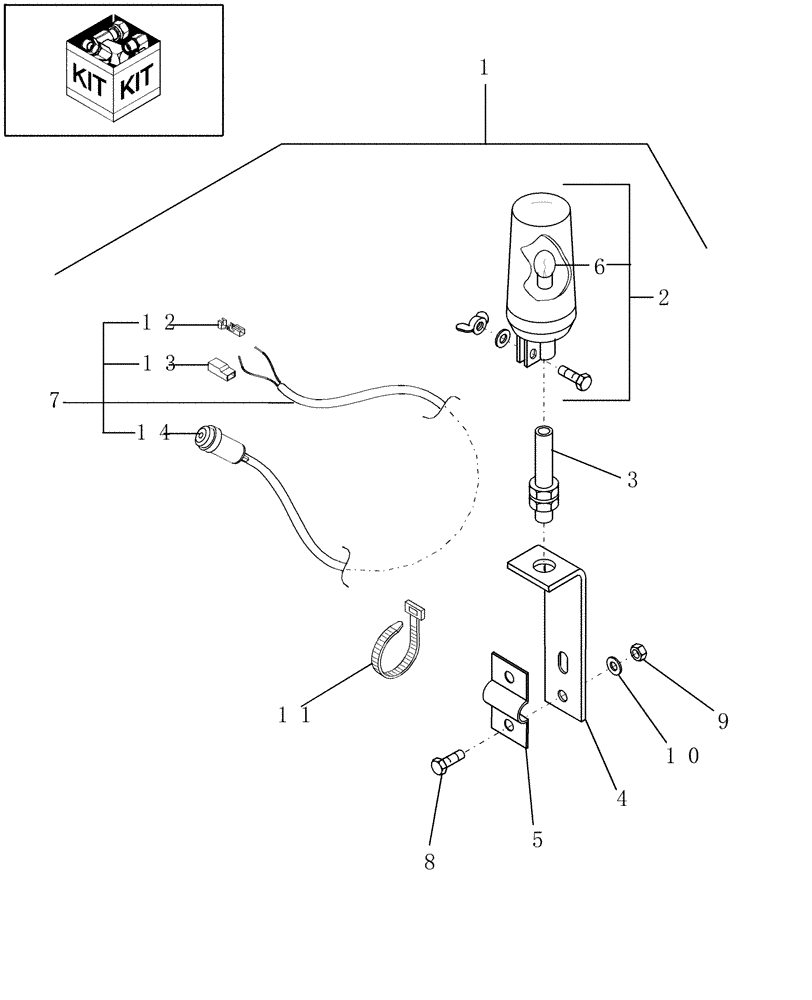 KIT KIT

1

6

2

12

13

7

14

3

11

9

10

4

5

8