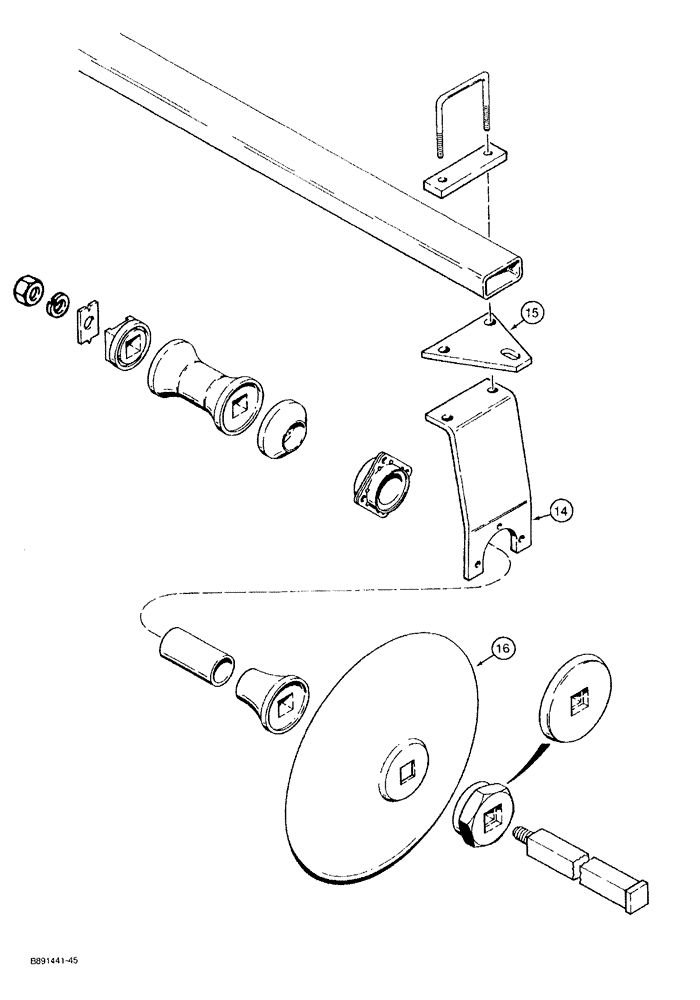 15

14

16

B891441-45