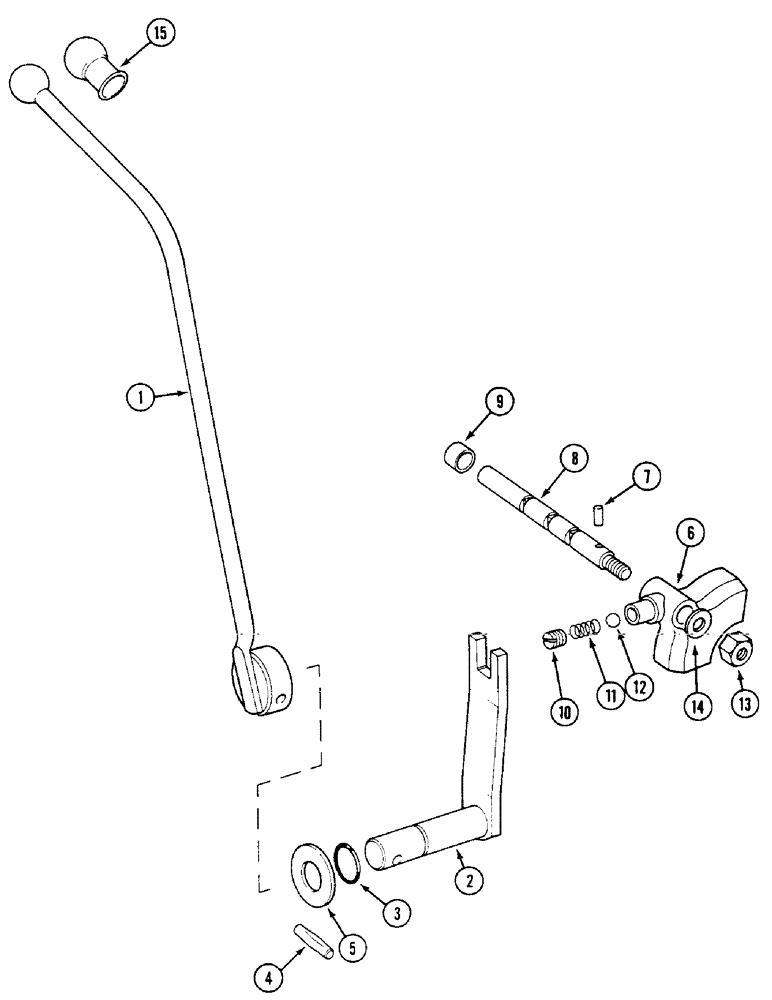 15
1
9
8
7
6
10
11
12
14
13
2
3
5
4