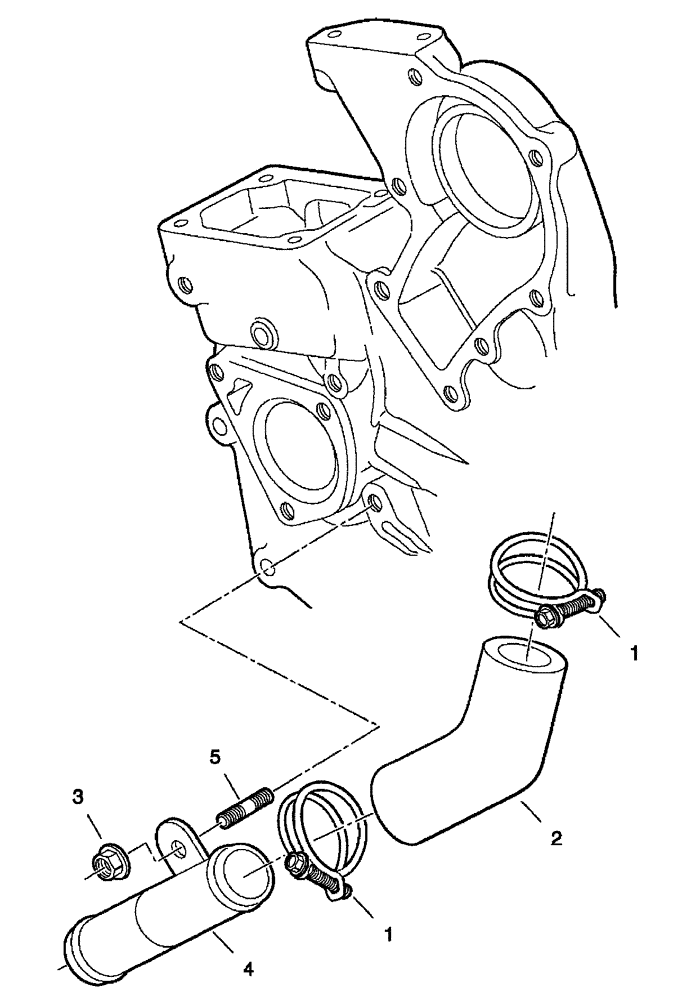 1
5
3
2
1
4