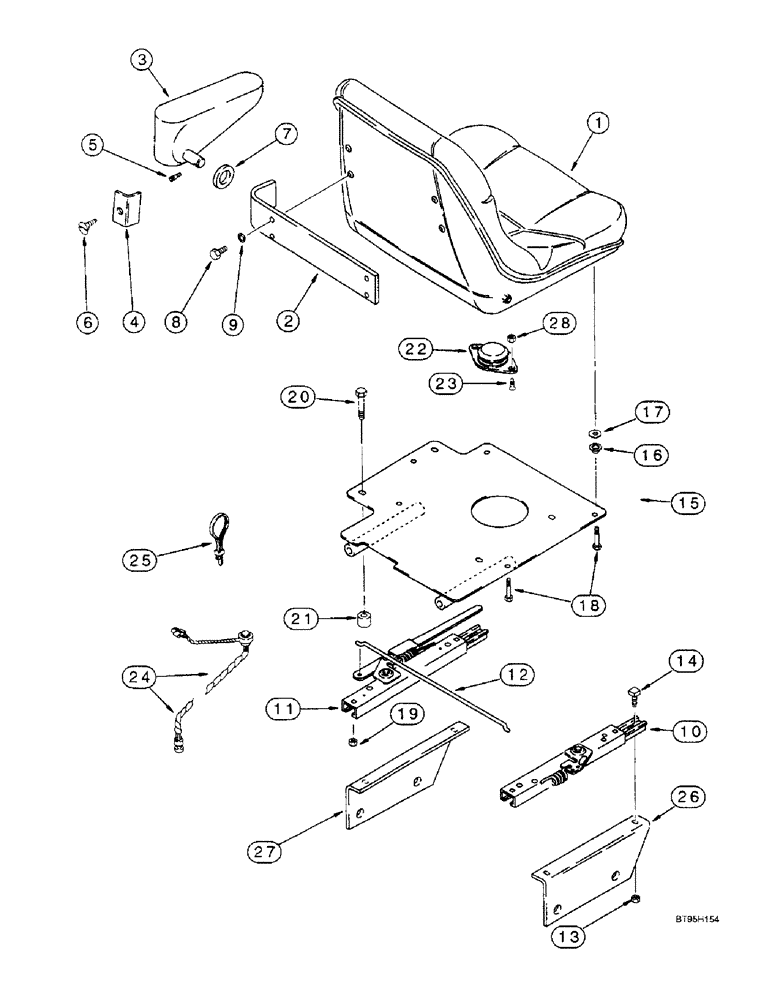 3
1
5
7
6
4
8
9
2
22
28
23
20
17
16
15
25
18
21
24
12
11
19
14
10
27
26
13
BT95H154