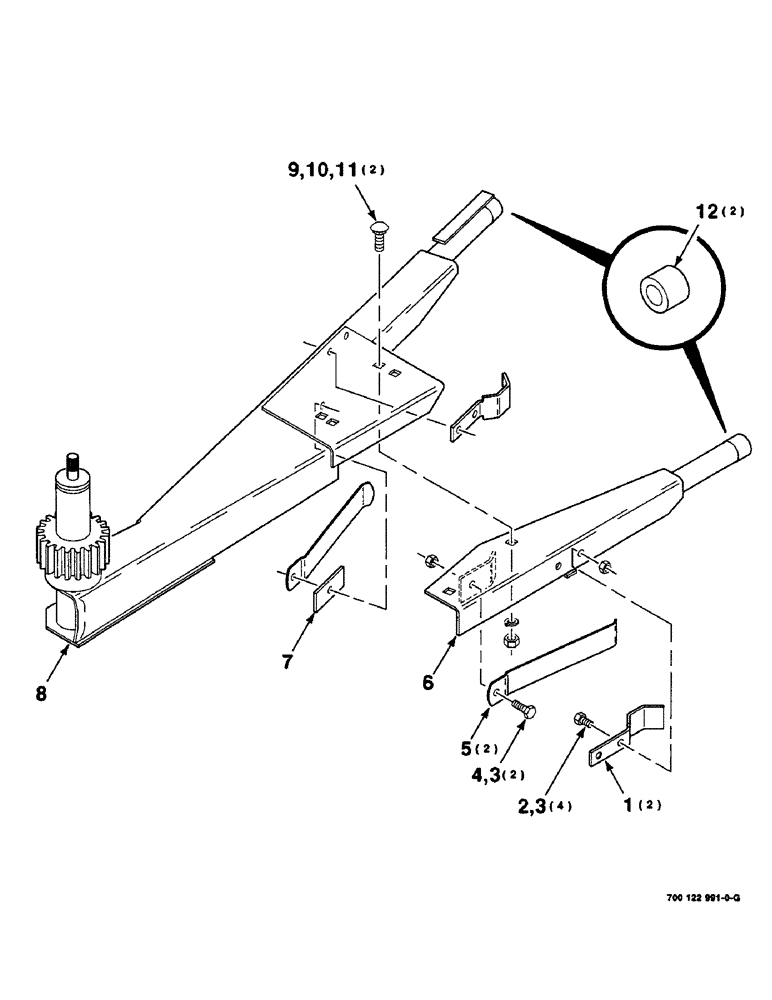 9,10,11 (2)

12 (2)

8

7

6

5 (2)

4,3 (2)

2,3 (4)

1 (2)

700 122 991-0-G