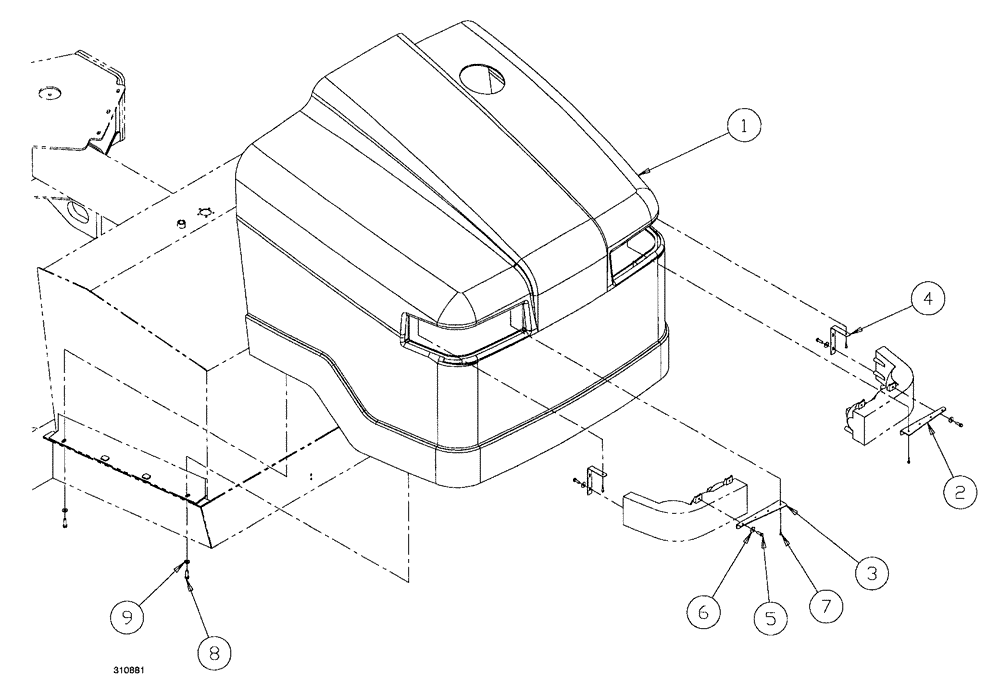 1
4
2
3
7
5
6
9
8
310881