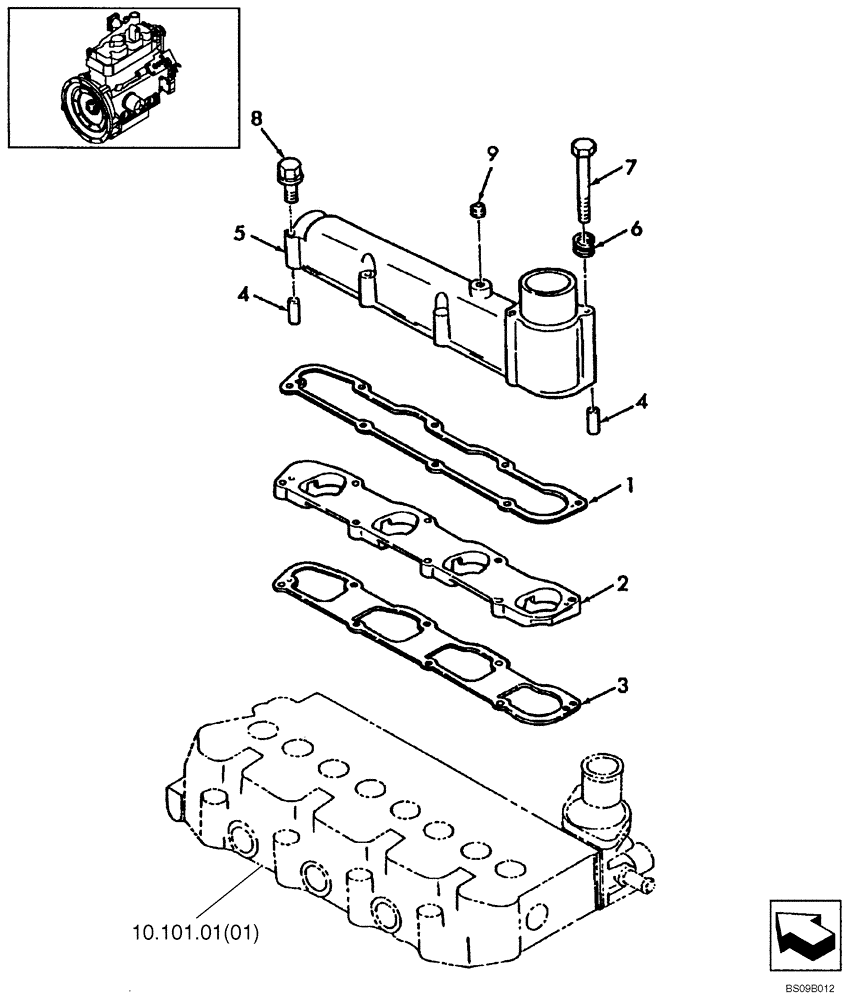 8
9
7
5
6
4
4
1
2
3
10.101.01(01)
BS09B012