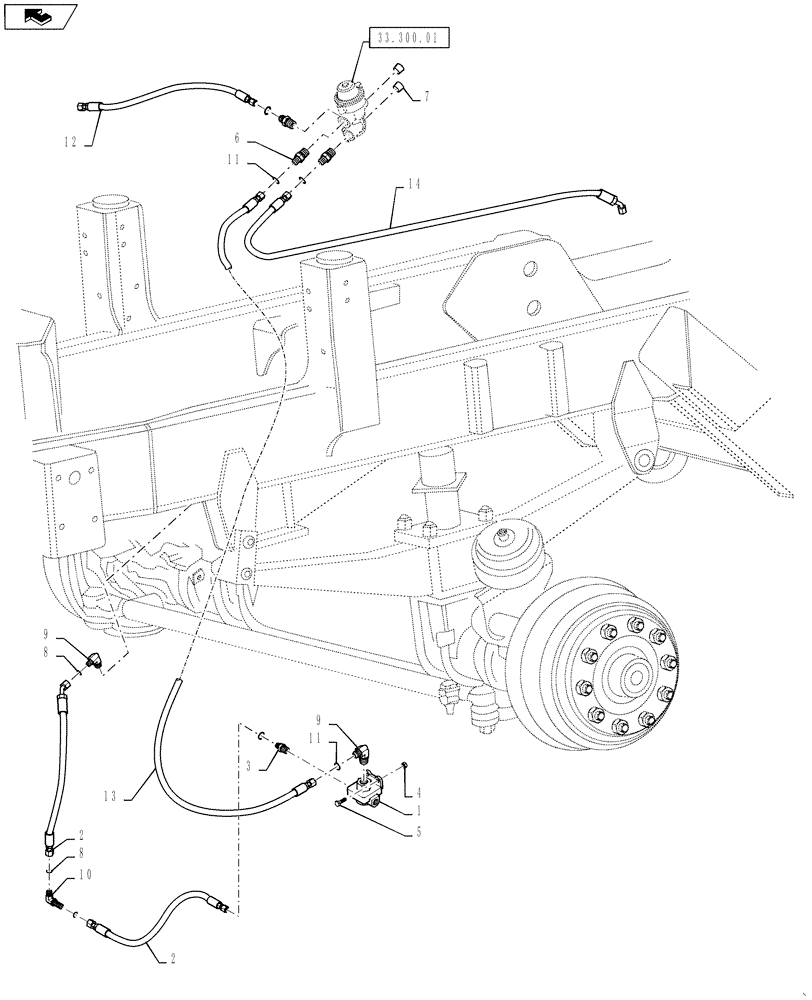 33.300.01
7
12
6
11
14
9
8
9
11
3
4
1
5
13
2
8
10
2