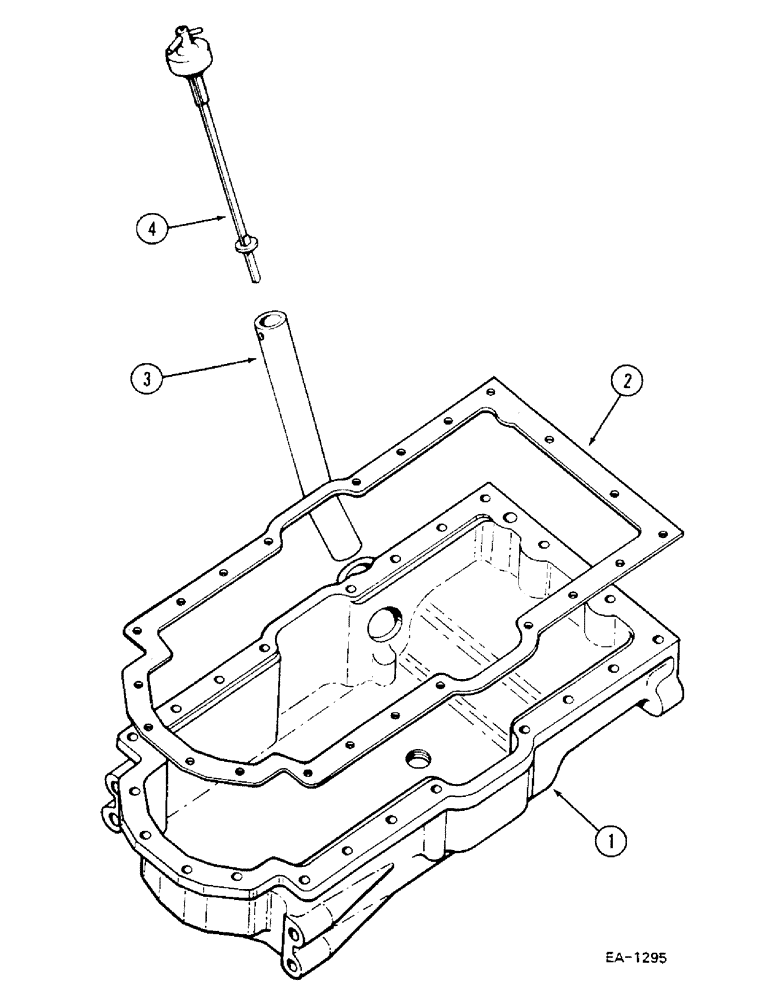 4

3

2

1

EA-1295