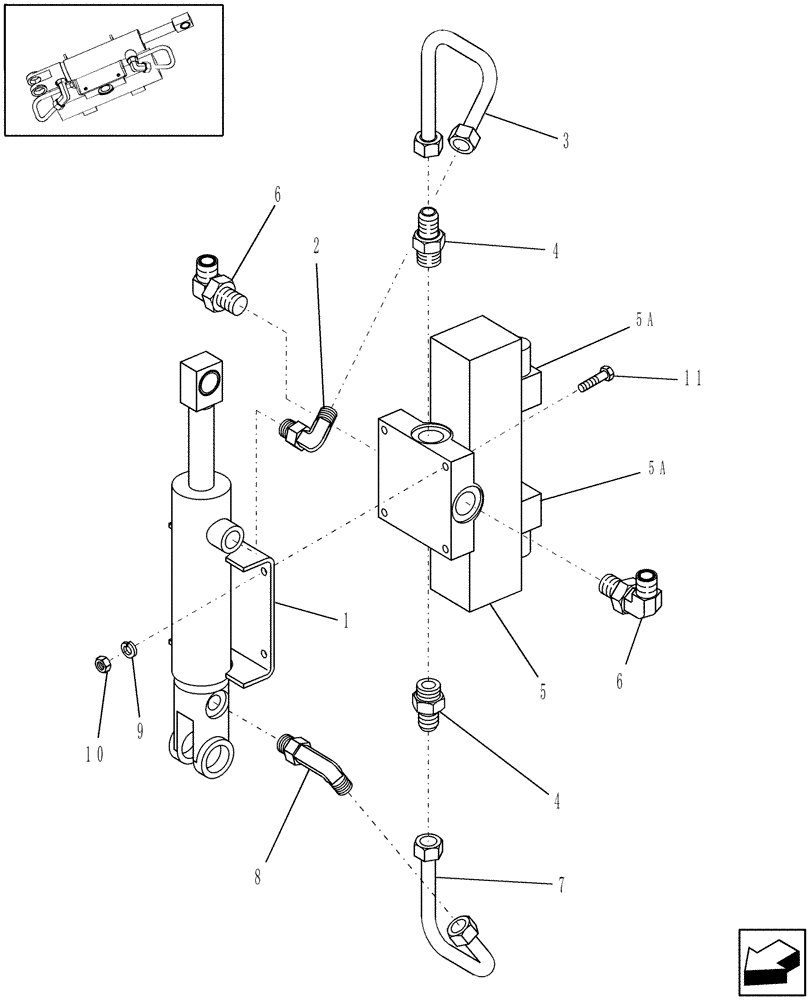 3
6
2
4
5A
11
5A
1
6
5
10
9
4
8
7