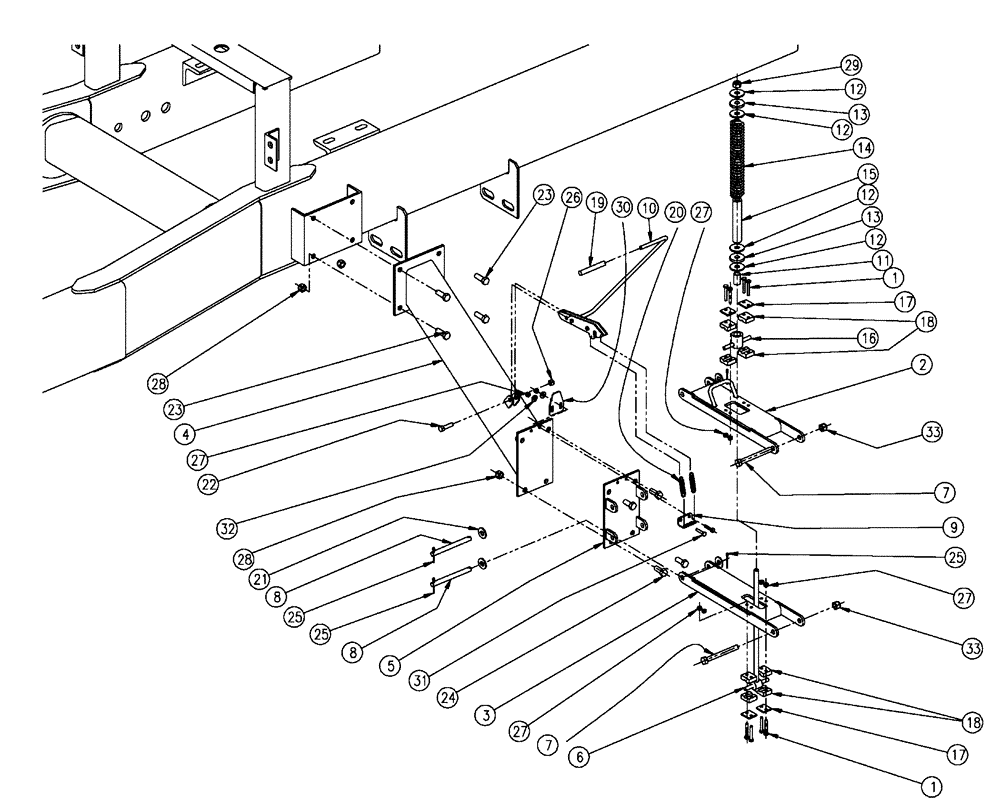 29
12
13
12
14
15
12
13
12
11
1
17
18
16
2
33
7
9
25
27
33
18
17
1
23
26
19
30
10
20
27
28
23
4
27
22
32
28
21
8
25
25
8
5
31
24
3
27
7
6