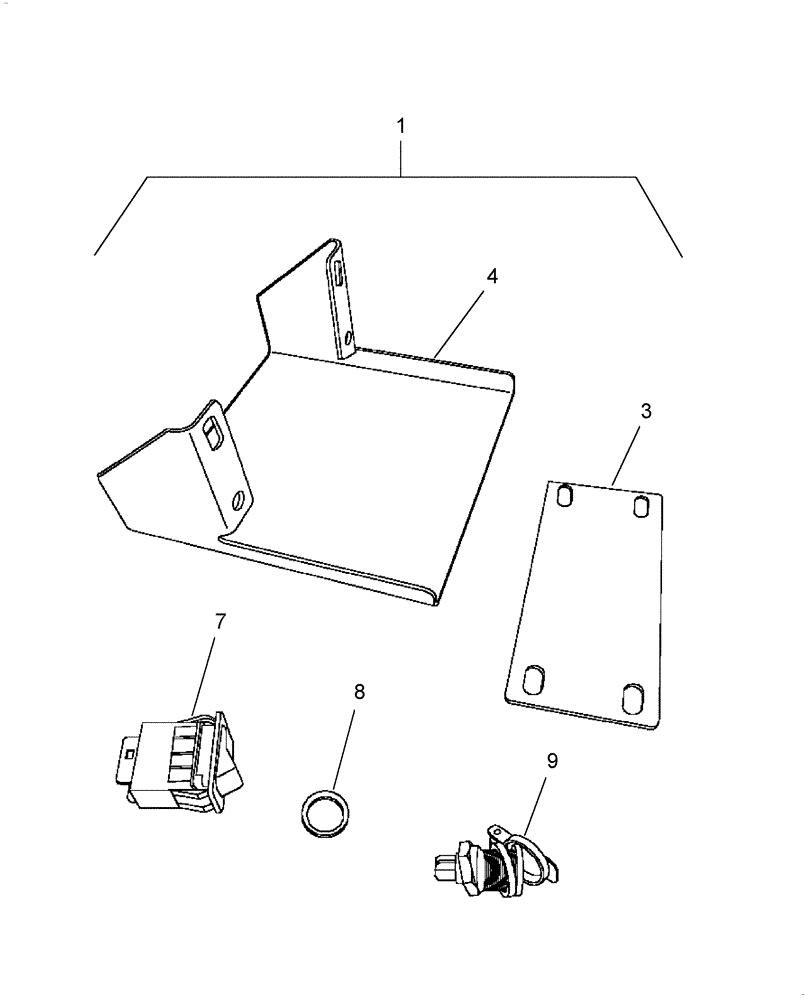 1
4
3
7
8
9